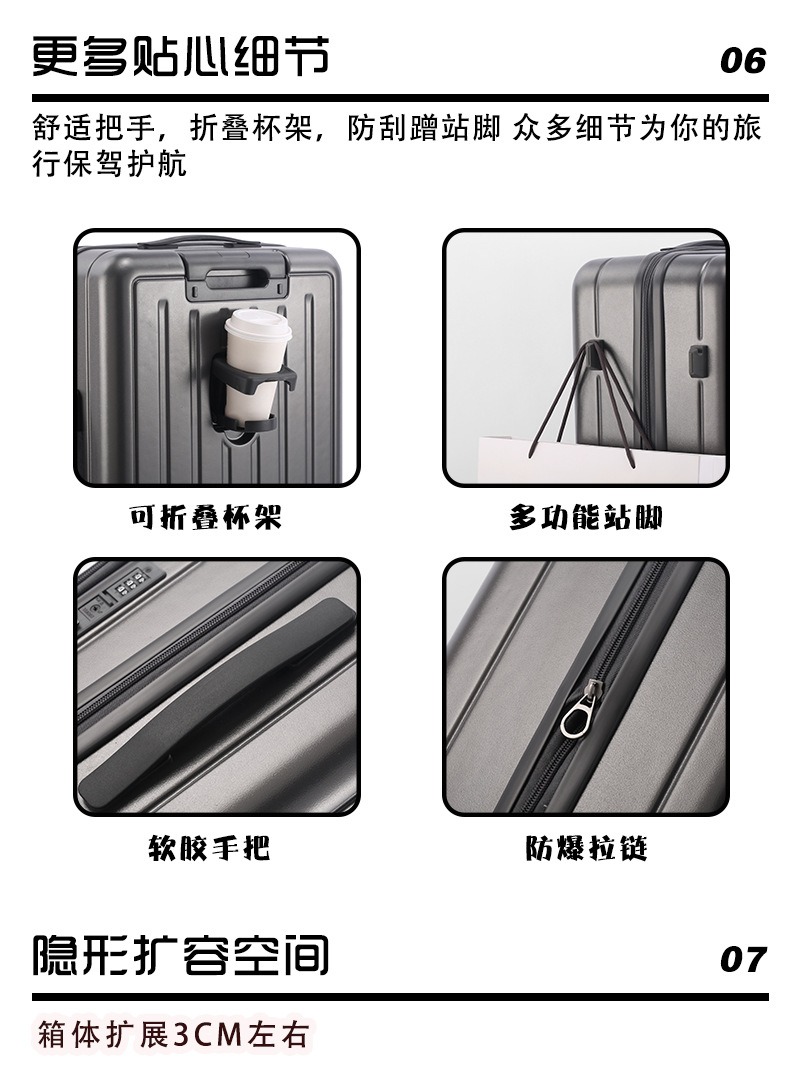 更多贴心细节

06

舒适把手，折叠杯架，防刮蹭站脚 众多细节为你的旅行保驾护航

可折叠杯架

多功能站脚

软胶手把

防爆拉链

隐形扩容空间

07

箱体扩展3CM左右