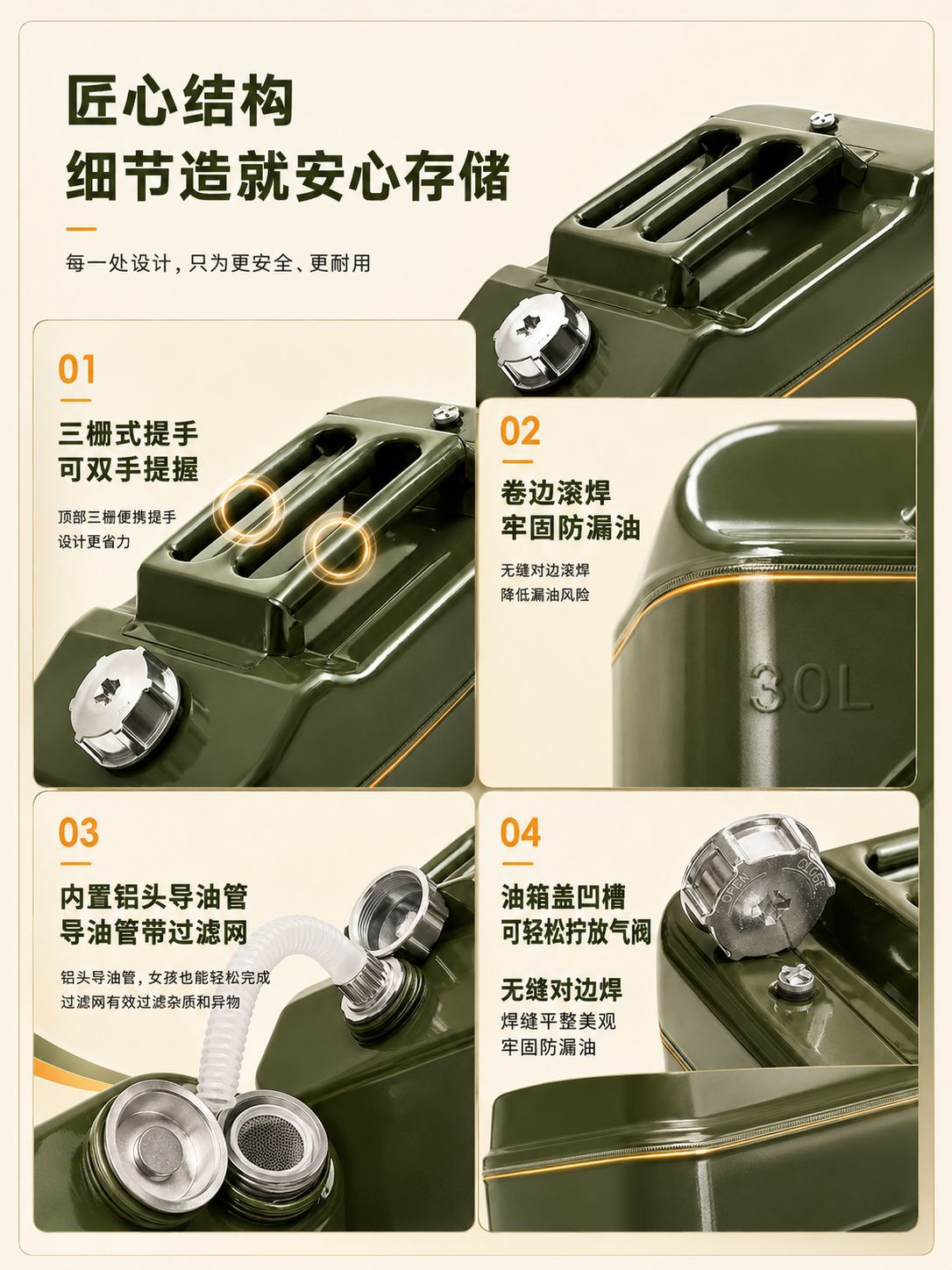 匠心结构
细节造就安心存储

每一处设计，只为更安全、更耐用

01
三栅式提手
可双手提握

顶部三栅便携提手
设计更省力

02
卷边滚焊
牢固防漏油

无缝对边滚焊
降低漏油风险

30L

03
内置铝头导油管
导油管带过滤网

铝头导油管，女孩也能轻松完成
过滤网有效过滤杂质和异物

04
油箱盖凹槽
可轻松拧放气阀

无缝对边焊
焊缝平整美观
牢固防漏油

OPEN CLOSE