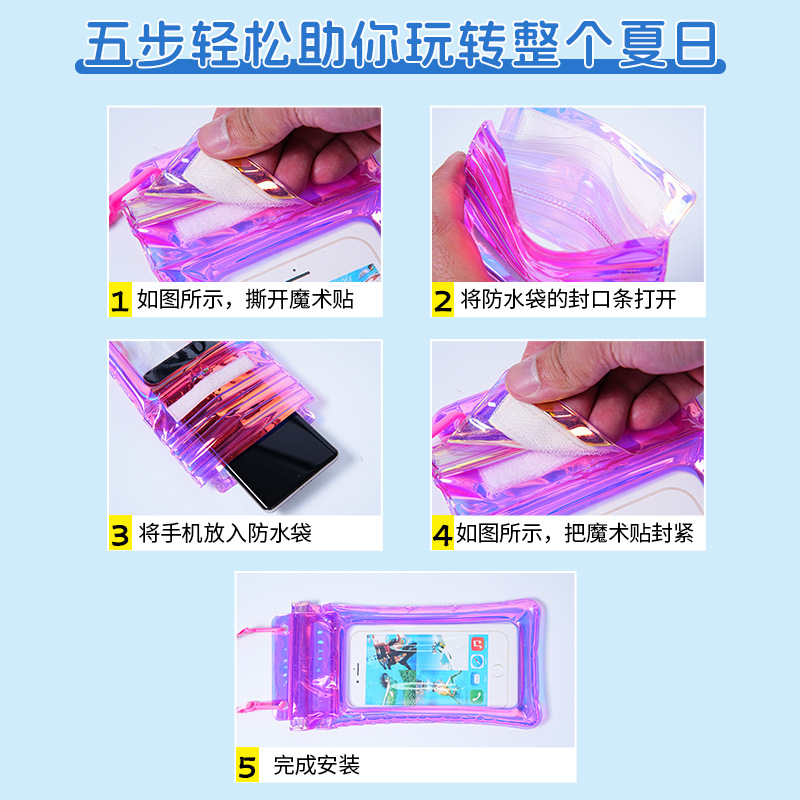 五步轻松助你玩转整个夏日

1 如图所示，撕开魔术贴

2 将防水袋的封口条打开

3 将手机放入防水袋

4 如图所示，把魔术贴封紧

5 完成安装