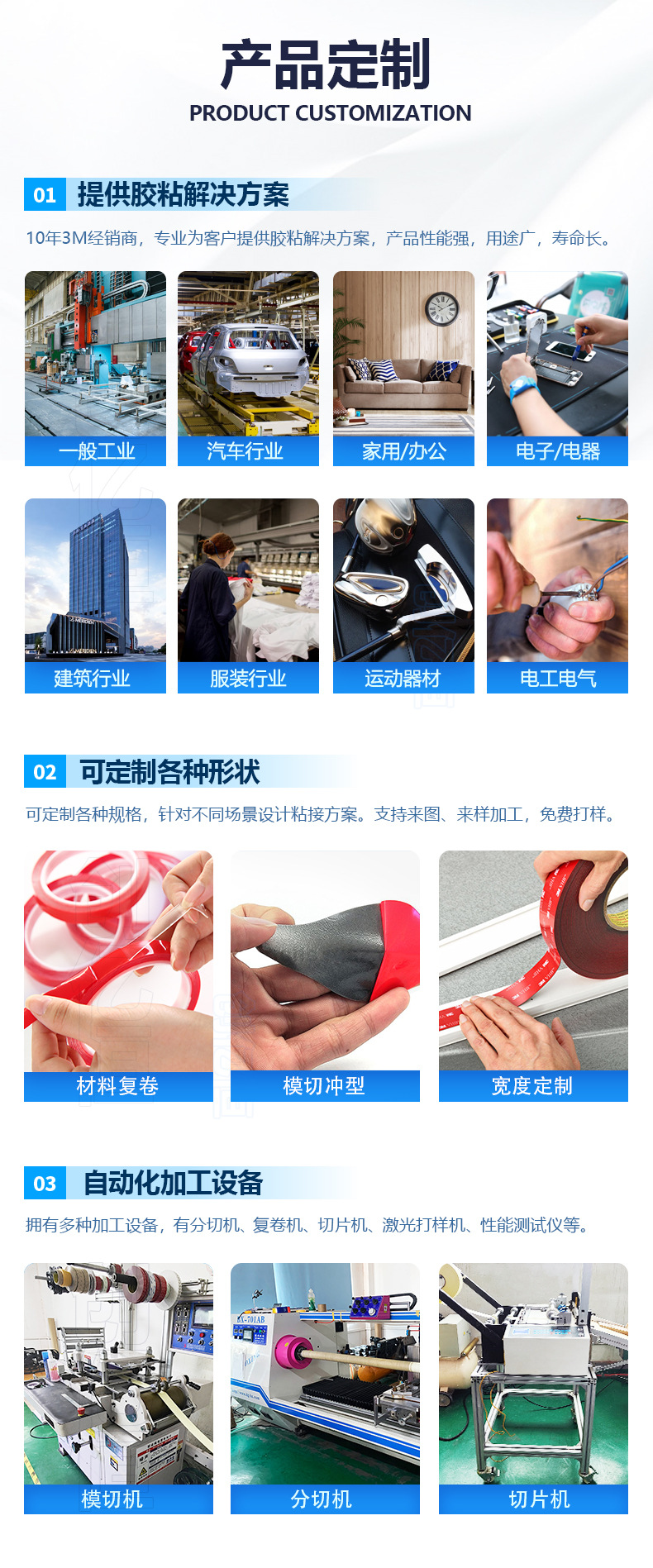 产品定制
PRODUCT CUSTOMIZATION

01 提供胶粘解决方案

10年3M经销商，专业为客户提供胶粘解决方案，产品性能强，用途广，寿命长。

一般工业
汽车行业
家用/办公
电子/电器

建筑行业
服装行业
运动器材
电工电气

02 可定制各种形状

可定制各种规格，针对不同场景设计粘接方案。支持来图、来样加工，免费打样。

材料复卷
模切冲型
宽度定制

03 自动化加工设备

拥有多种加工设备，有分切机、复卷机、切片机、激光打样机、性能测试仪等。

模切机
分切机
切片机