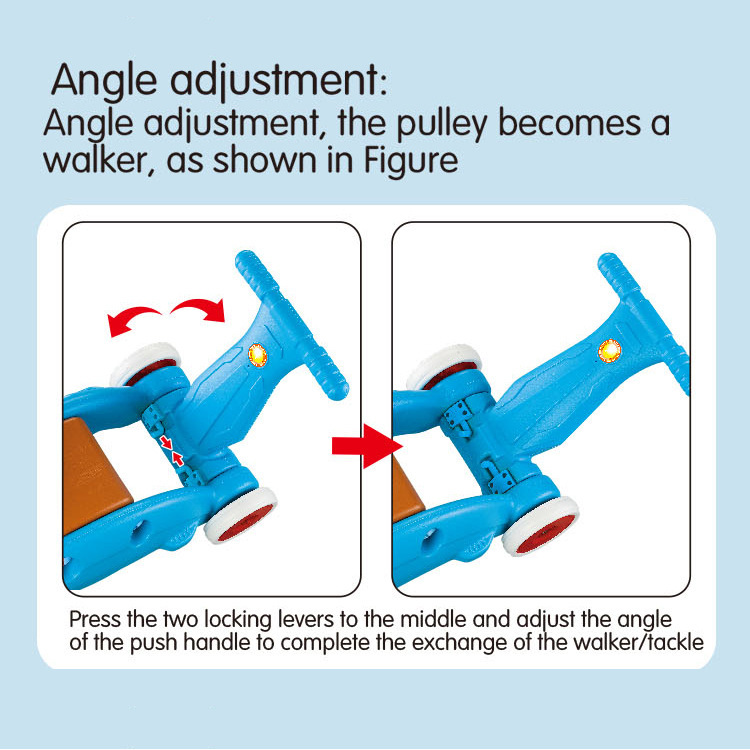 Angle adjustment:
Angle adjustment, the pulley becomes a walker, as shown in Figure

Press the two locking levers to the middle and adjust the angle of the push handle to complete the exchange of the walker/tackle