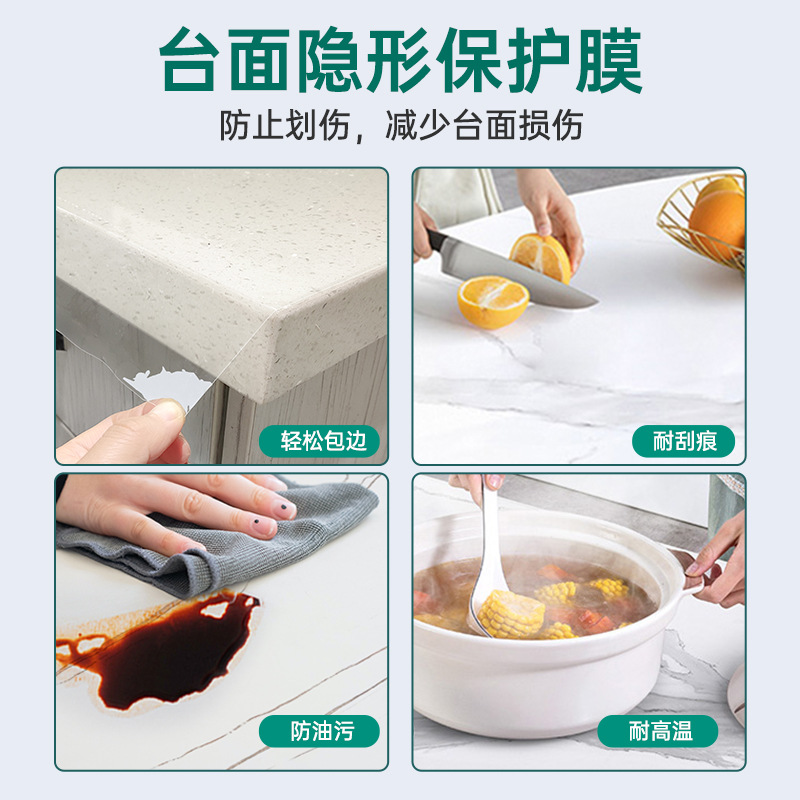 台面隐形保护膜

防止划伤，减少台面损伤

轻松包边

耐刮痕

防油污

耐高温