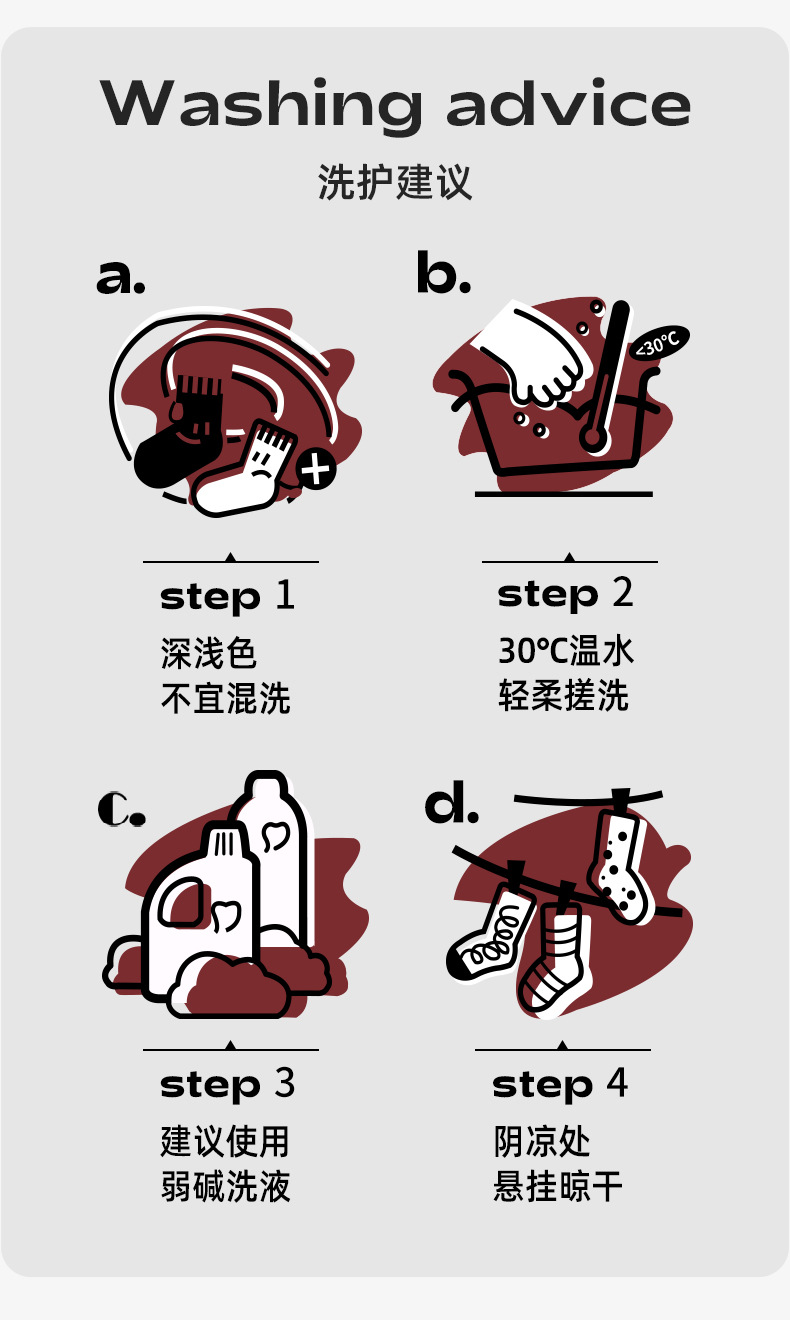 Washing advice
洗护建议

a.

step 1
深浅色
不宜混洗

b.
<30℃

step 2
30℃温水
轻柔搓洗

c.

step 3
建议使用
弱碱洗液

d.

step 4
阴凉处
悬挂晾干