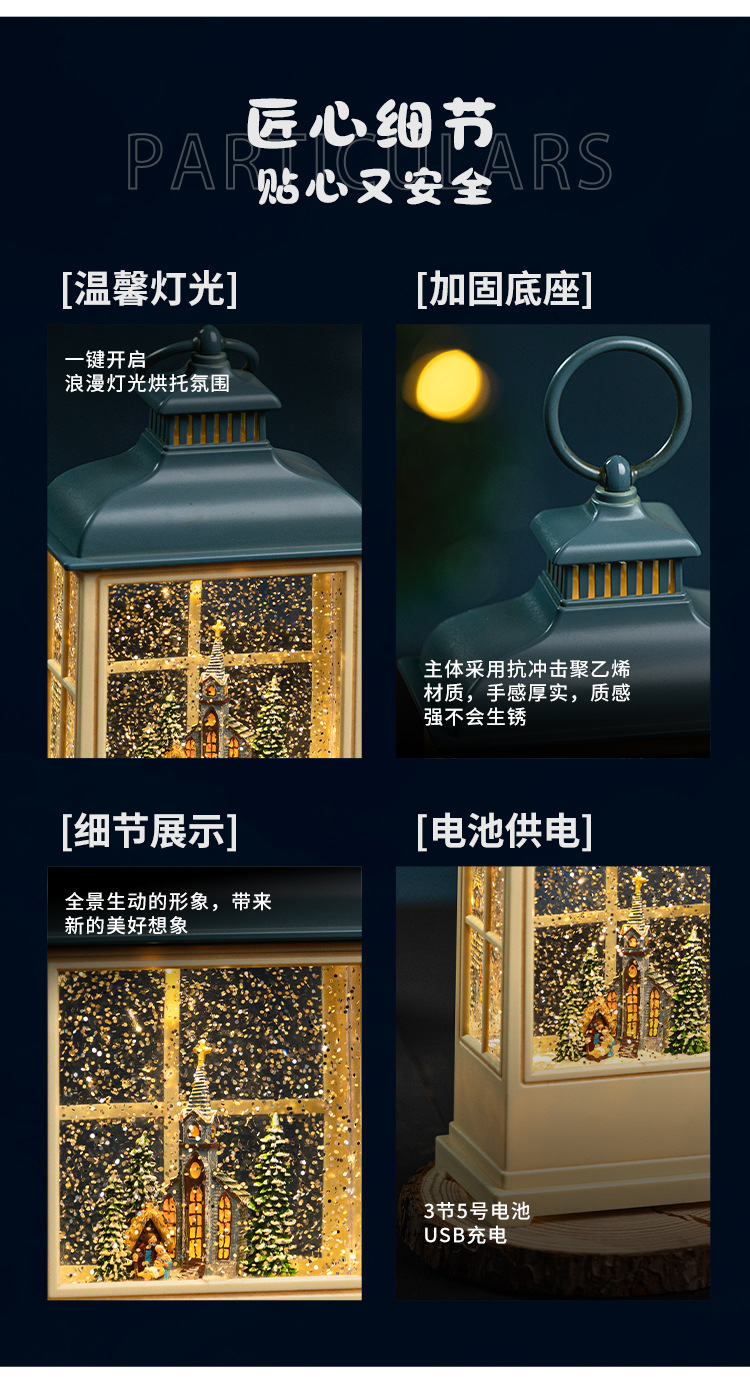 匠心细节
PARTICULARS
贴心又安全

[温馨灯光]

一键开启
浪漫灯光烘托氛围

[加固底座]

主体采用抗冲击聚乙烯材质，手感厚实，质感强不会生锈

[细节展示]

全景生动的形象，带来新的美好想象

[电池供电]

3节5号电池
USB充电