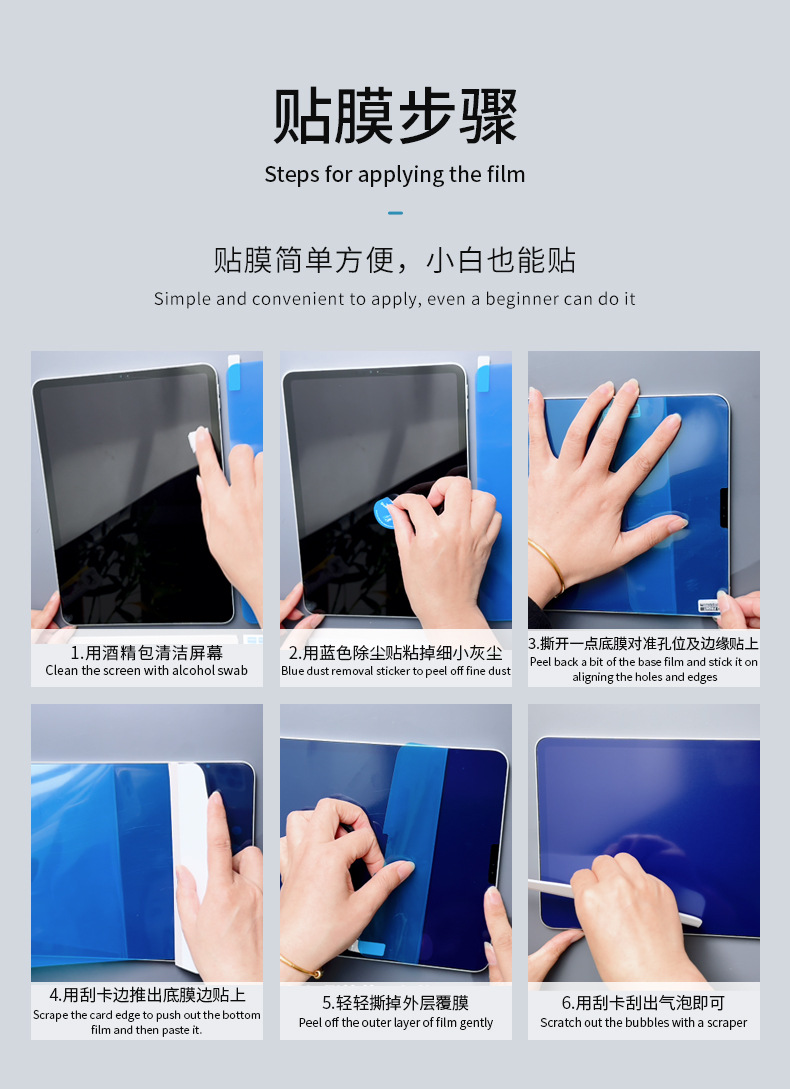 贴膜步骤

Steps for applying the film

贴膜简单方便，小白也能贴

Simple and convenient to apply, even a beginner can do it

1.用酒精包清洁屏幕
Clean the screen with alcohol swab

2.用蓝色除尘贴粘掉细小灰尘
Blue dust removal sticker to peel off fine dust

3.撕开一点底膜对准孔位及边缘贴上
Peel back a bit of the base film and stick it on aligning the holes and edges

4.用刮卡边推出底膜边贴上
Scrape the card edge to push out the bottom film and then paste it.

5.轻轻撕掉外层覆膜
Peel off the outer layer of film gently

6.用刮卡刮出气泡即可
Scratch out the bubbles with a scraper