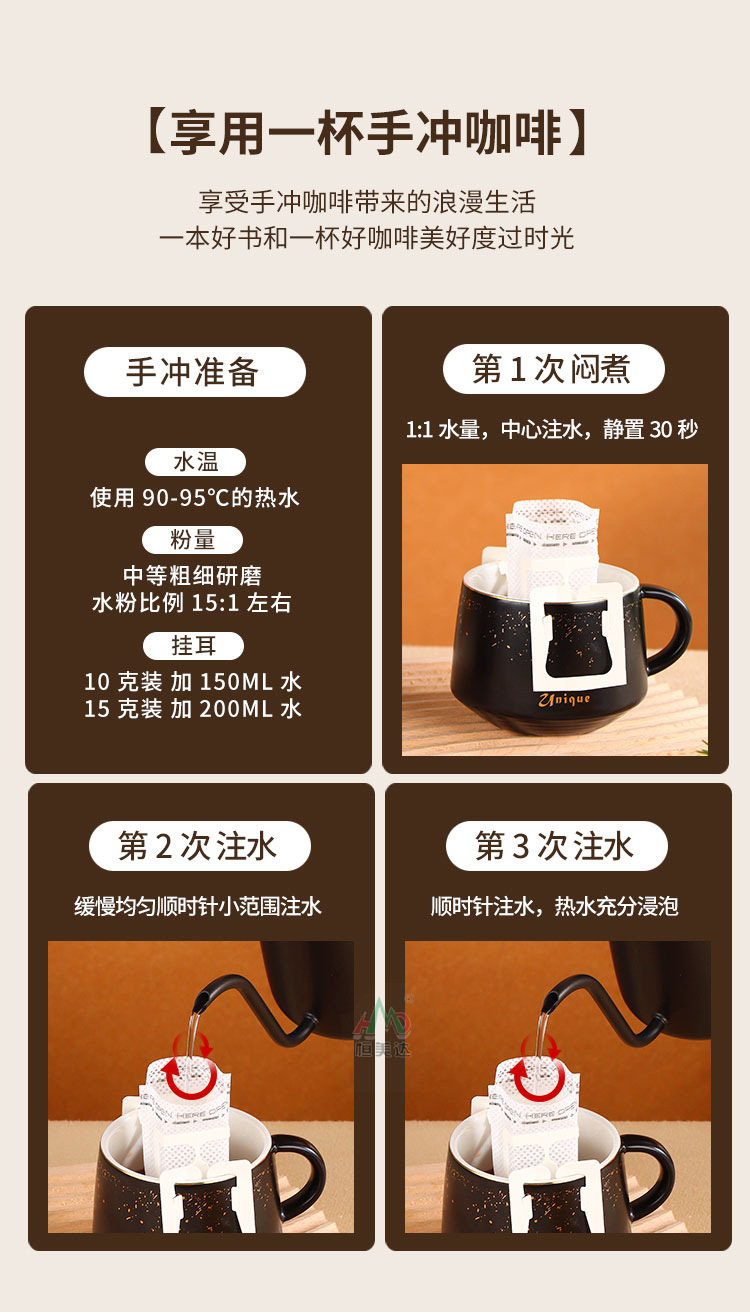 【享用一杯手冲咖啡】

享受手冲咖啡带来的浪漫生活
一本好书和一杯好咖啡美好度过时光

手冲准备

水温
使用 90-95℃的热水

粉量
中等粗细研磨
水粉比例 15:1 左右

挂耳
10 克装 加 150ML 水
15 克装 加 200ML 水

第 1 次闷煮

1:1 水量，中心注水，静置 30 秒

Unique

第 2 次注水

缓慢均匀顺时针小范围注水

恒美达

第 3 次注水

顺时针注水，热水充分浸泡