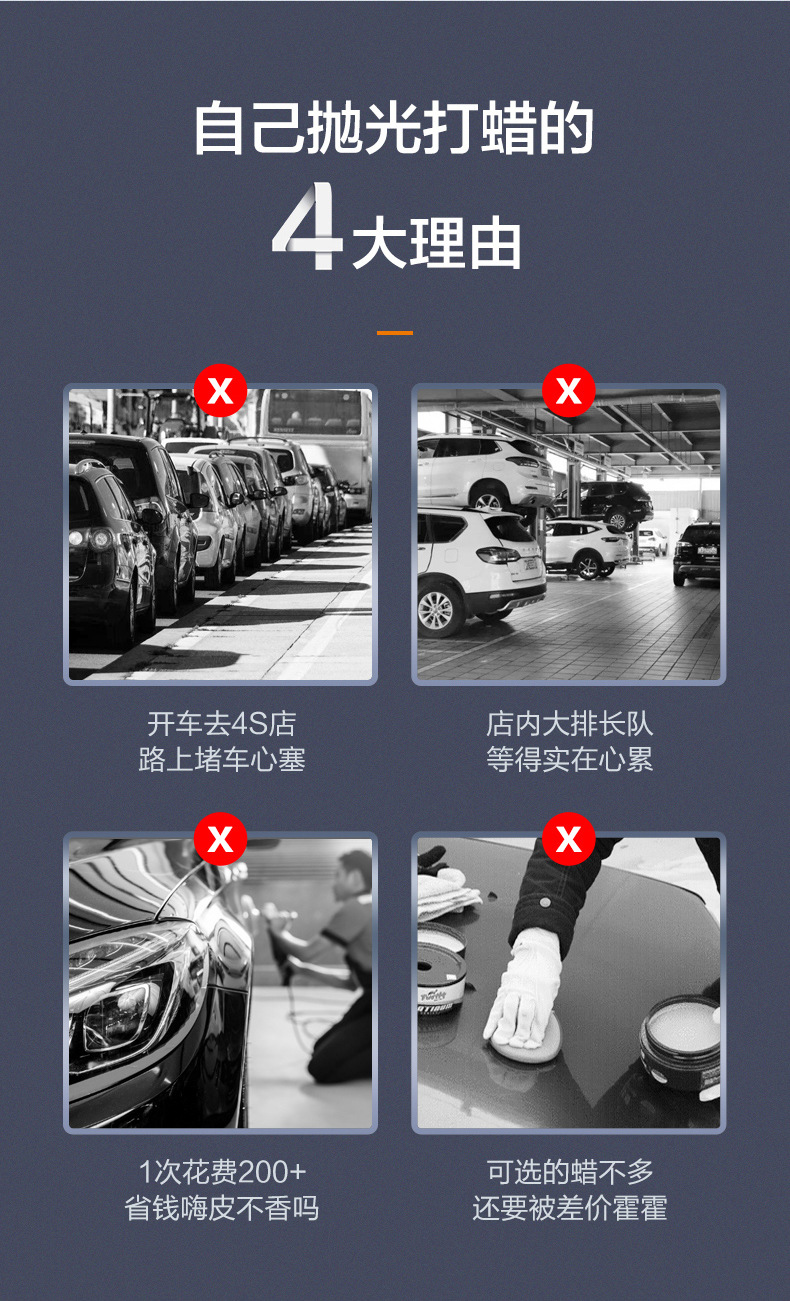 自己抛光打蜡的
4大理由

X
开车去4S店
路上堵车心塞

X
店内大排长队
等得实在心累

X
1次花费200+
省钱嗨皮不香吗

X
可选的蜡不多
还要被差价霍霍