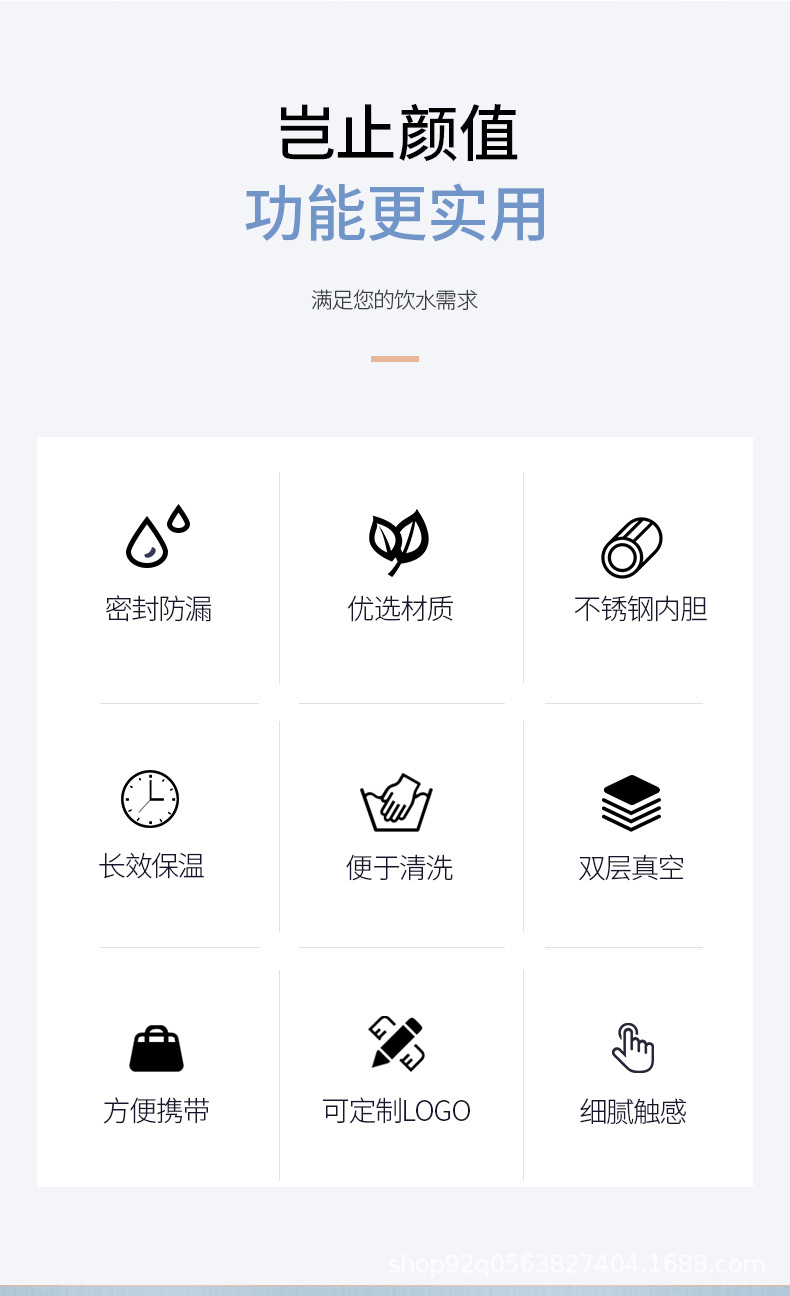 岂止颜值
功能更实用

满足您的饮水需求

密封防漏

优选材质

不锈钢内胆

长效保温

便于清洗

双层真空

方便携带

可定制LOGO

细腻触感

shop92q0563827404.1688.com