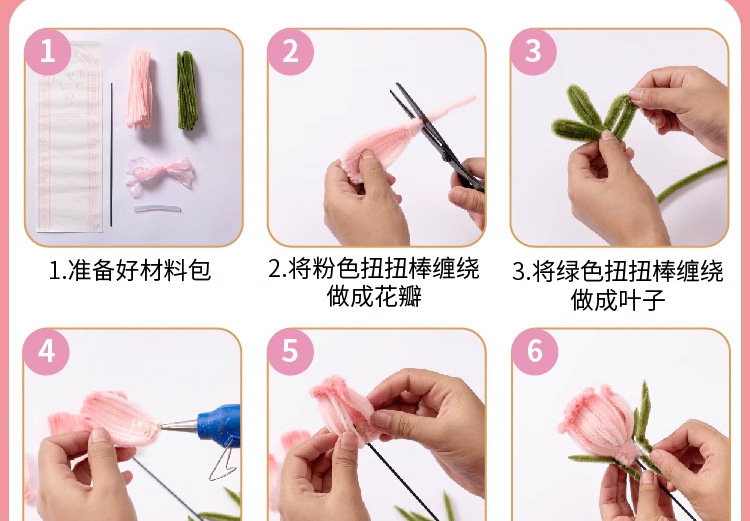 1

2

3

1.准备好材料包

2.将粉色扭扭棒缠绕做成花瓣

3.将绿色扭扭棒缠绕做成叶子

4

5

6