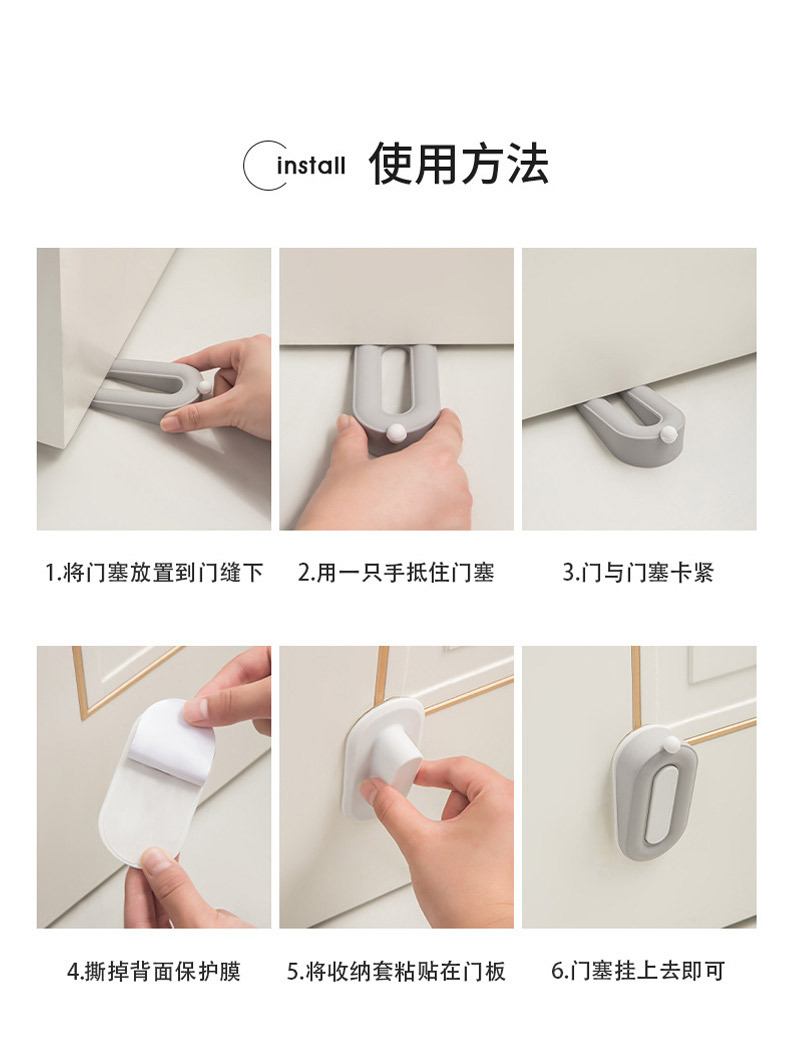 install 使用方法

1.将门塞放置到门缝下

2.用一只手抵住门塞

3.门与门塞卡紧

4.撕掉背面保护膜

5.将收纳套粘贴在门板

6.门塞挂上去即可