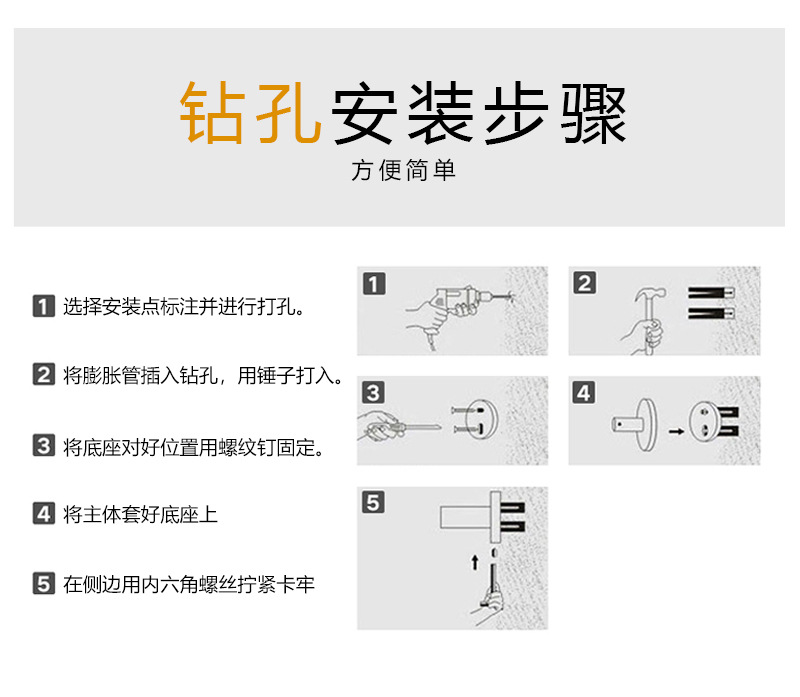 钻孔安装步骤

方便简单

1 选择安装点标注并进行打孔。

2 将膨胀管插入钻孔，用锤子打入。

3 将底座对好位置用螺纹钉固定。

4 将主体套好底座上

5 在侧边用内六角螺丝拧紧卡牢

1

2

3

4

5