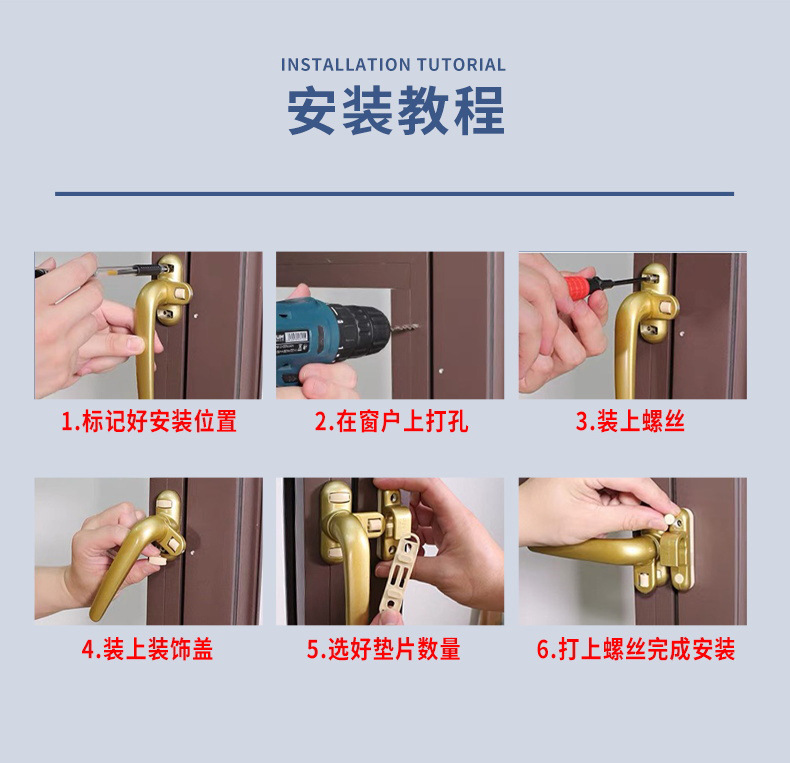 INSTALLATION TUTORIAL
安装教程

1.标记好安装位置

2.在窗户上打孔

3.装上螺丝

4.装上装饰盖

5.选好垫片数量

6.打上螺丝完成安装