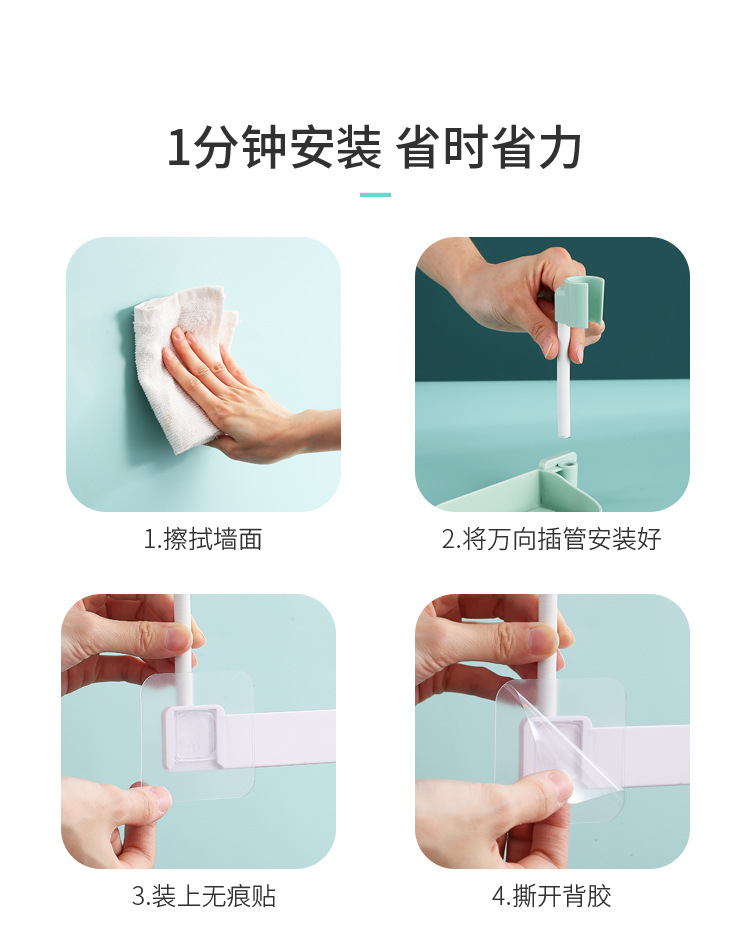 1分钟安装 省时省力

1.擦拭墙面

2.将万向插管安装好

3.装上无痕贴

4.撕开背胶