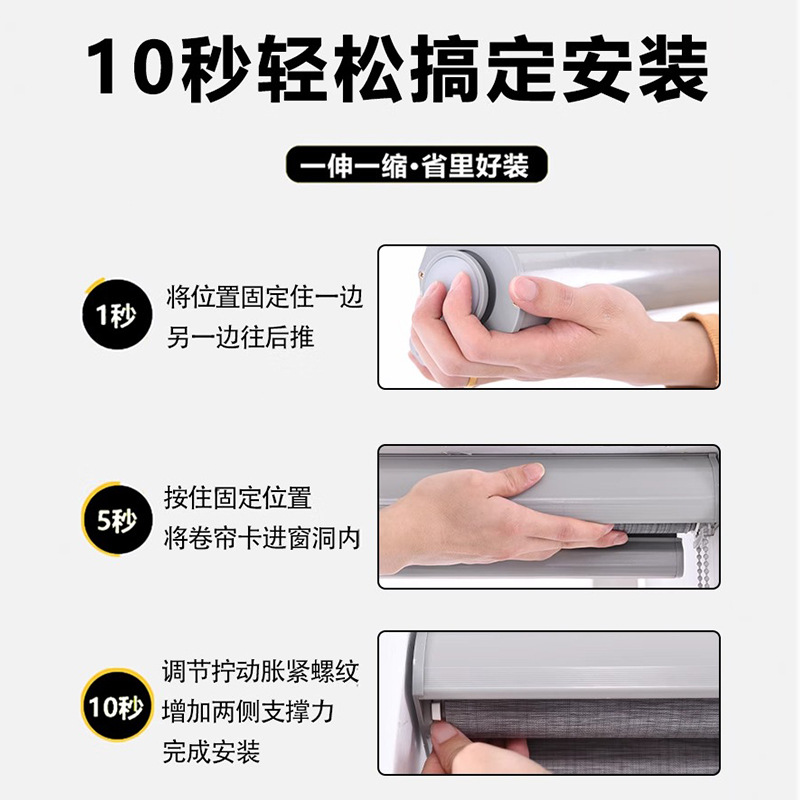 10秒轻松搞定安装

一伸一缩·省里好装

1秒
将位置固定住一边
另一边往后推

5秒
按住固定位置
将卷帘卡进窗洞内

10秒
调节拧动胀紧螺纹
增加两侧支撑力
完成安装