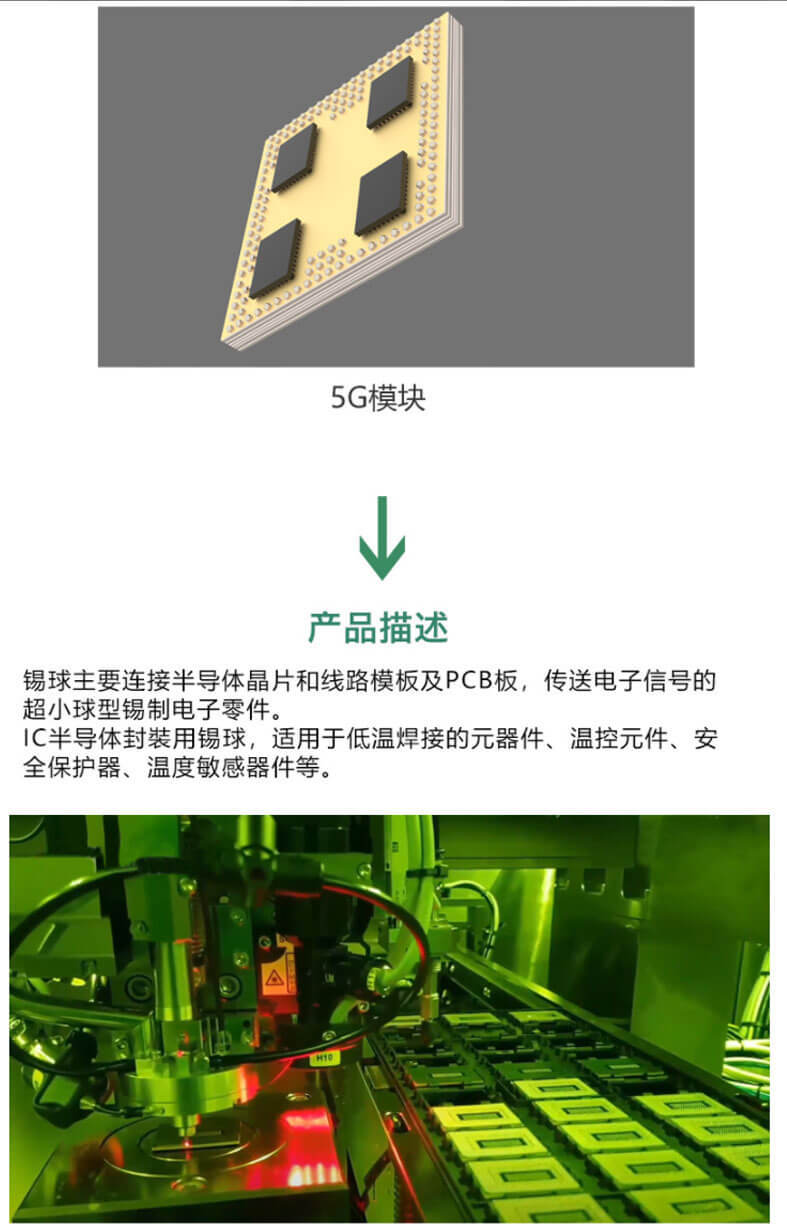 5G模块

产品描述

锡球主要连接半导体晶片和线路模板及PCB板，传送电子信号的超小球型锡制电子零件。
IC半导体封装用锡球，适用于低温焊接的元器件、温控元件、安全保护器、温度敏感器件等。

M10