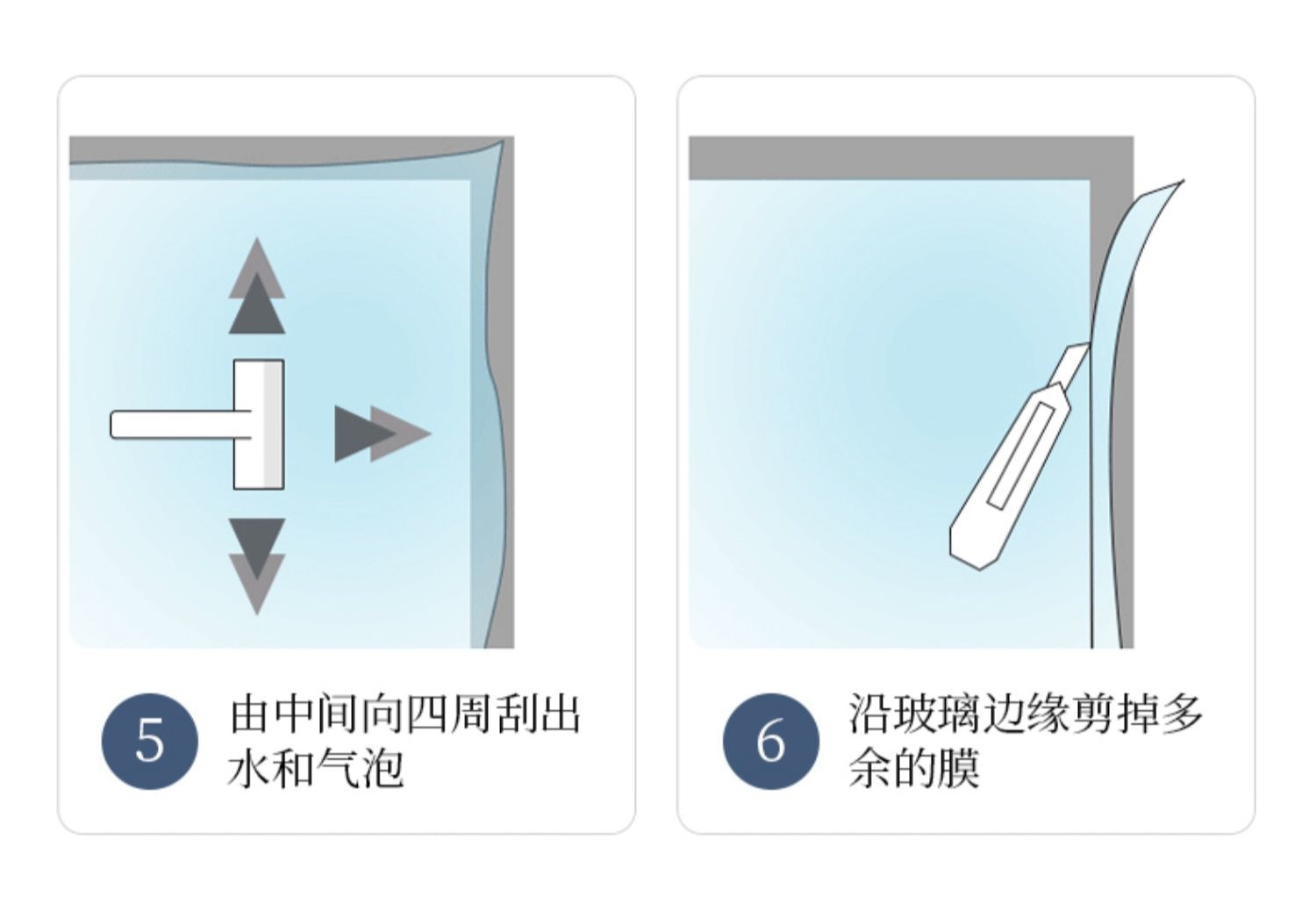 5 由中间向四周刮出水和气泡

6 沿玻璃边缘剪掉多余的膜