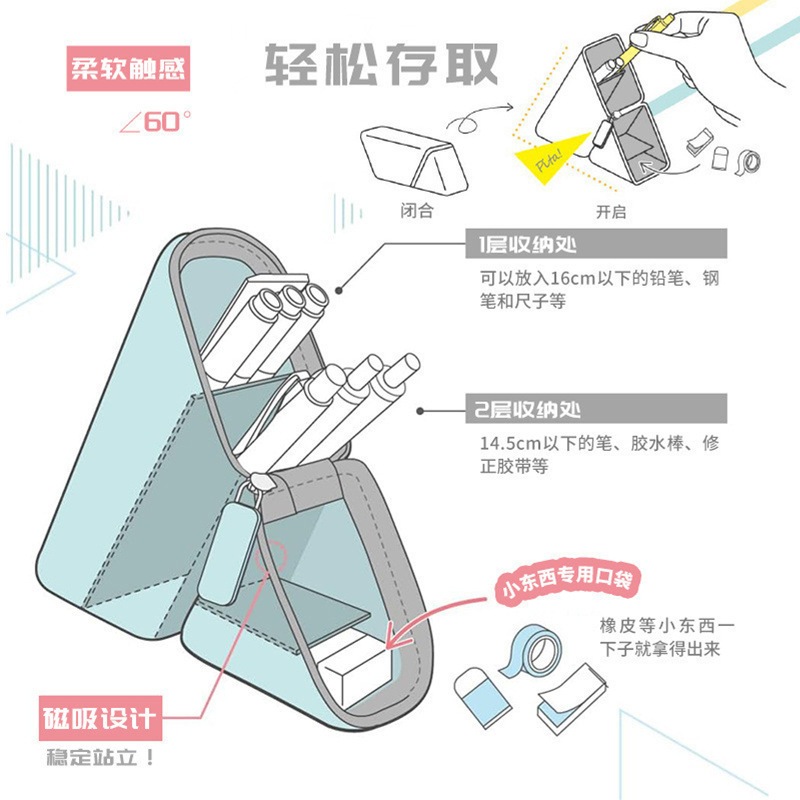 柔软触感

∠60°

轻松存取

Pita!

闭合

开启

1层收纳处

可以放入16cm以下的铅笔、钢笔和尺子等

2层收纳处

14.5cm以下的笔、胶水棒、修正胶带等

小东西专用口袋

橡皮等小东西一下子就拿得出来

磁吸设计

稳定站立！