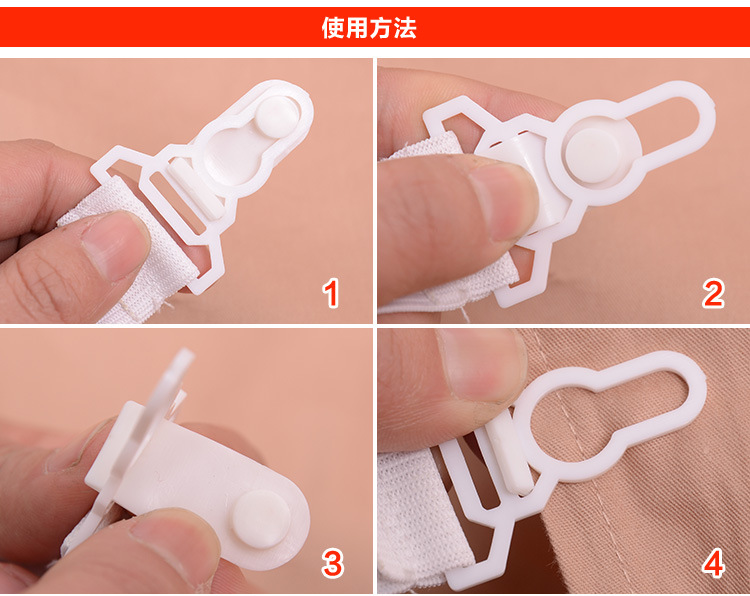 使用方法

1

2

3

4