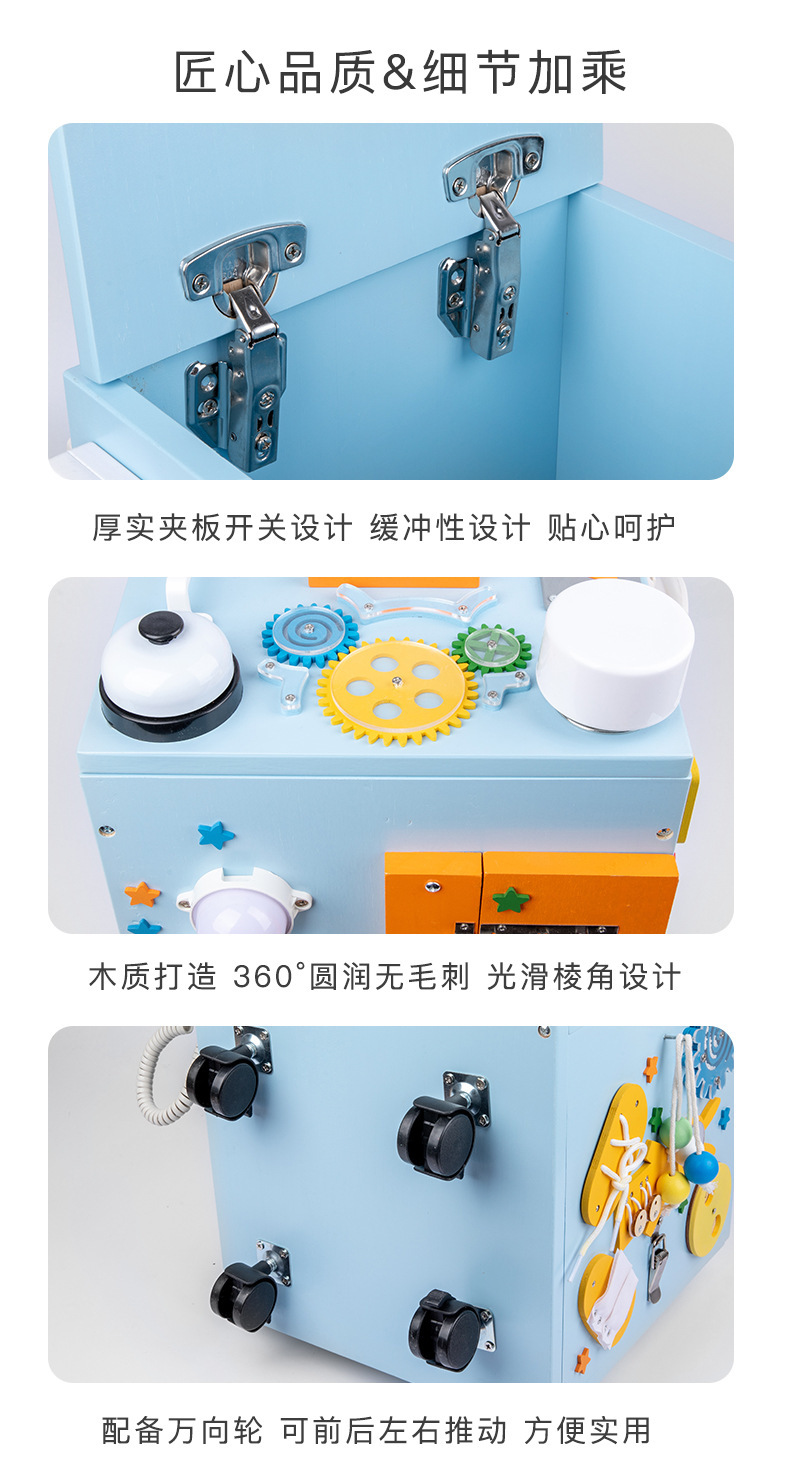 匠心品质&细节加乘

厚实夹板开关设计 缓冲性设计 贴心呵护

木质打造 360°圆润无毛刺 光滑棱角设计

配备万向轮 可前后左右推动 方便实用