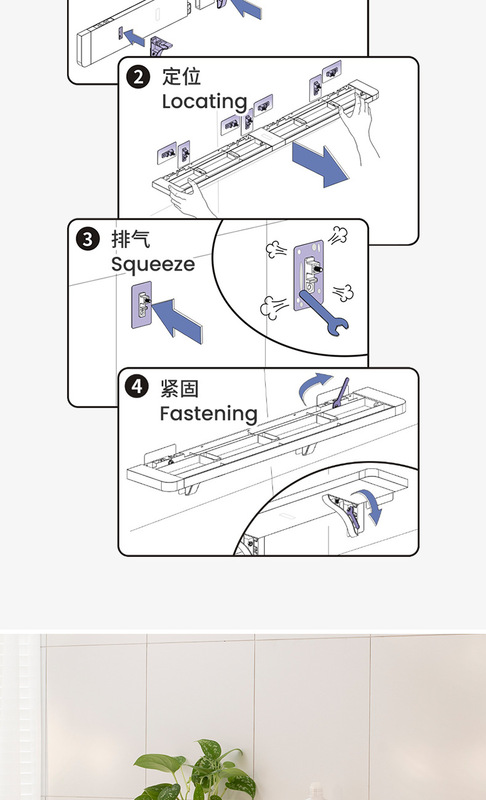 2 定位
Locating

3 排气
Squeeze

4 紧固
Fastening