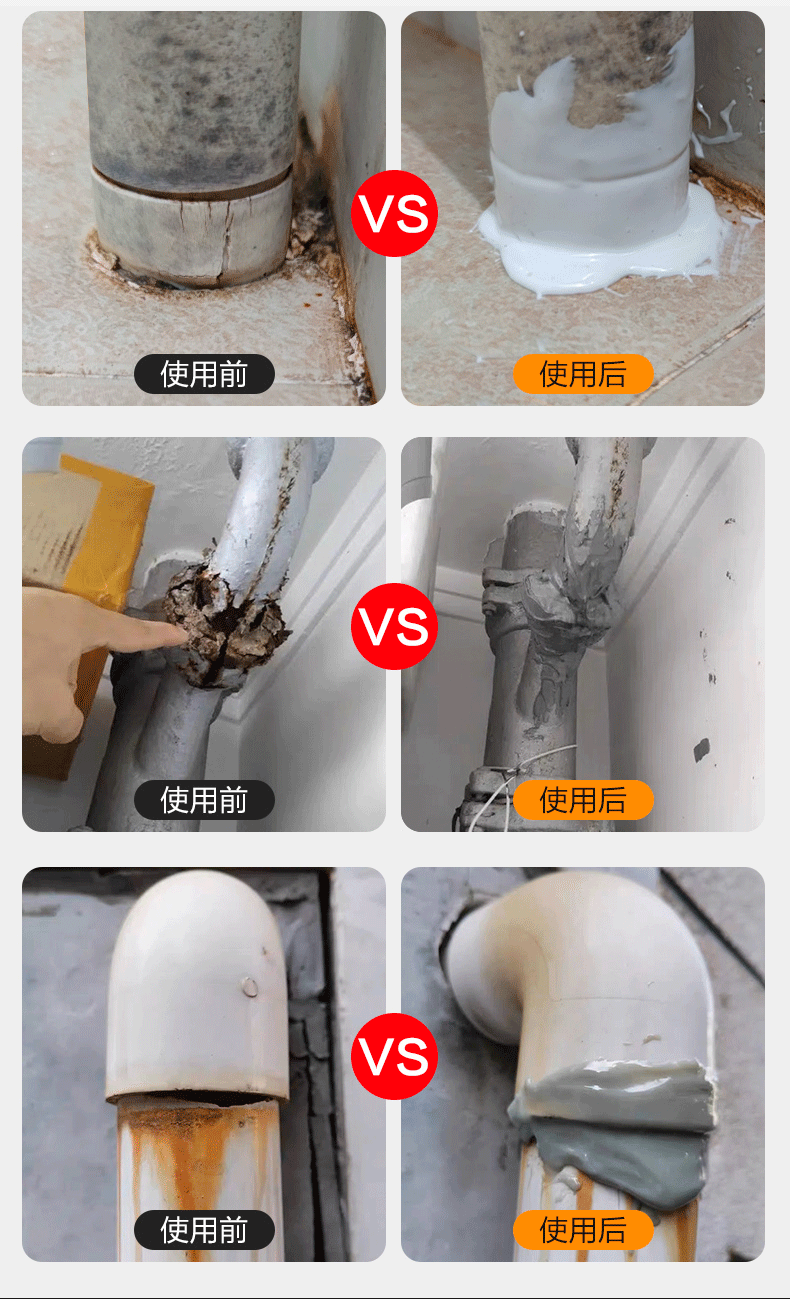 使用前

VS

使用后

使用前

VS

使用后

使用前

VS

使用后