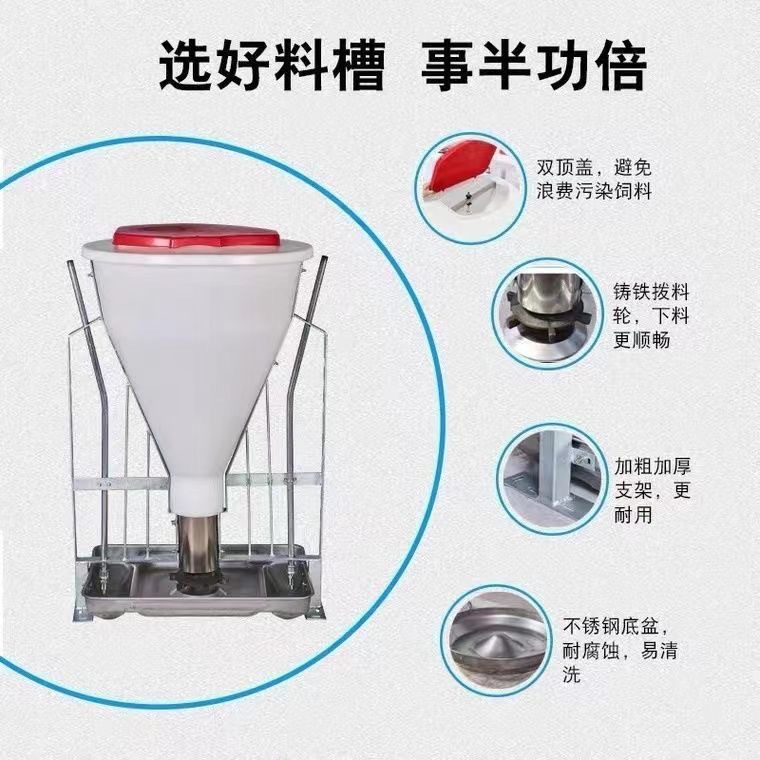 选好料槽 事半功倍

双顶盖，避免浪费污染饲料

铸铁拨料轮，下料更顺畅

加粗加厚支架，更耐用

不锈钢底盆，耐腐蚀，易清洗