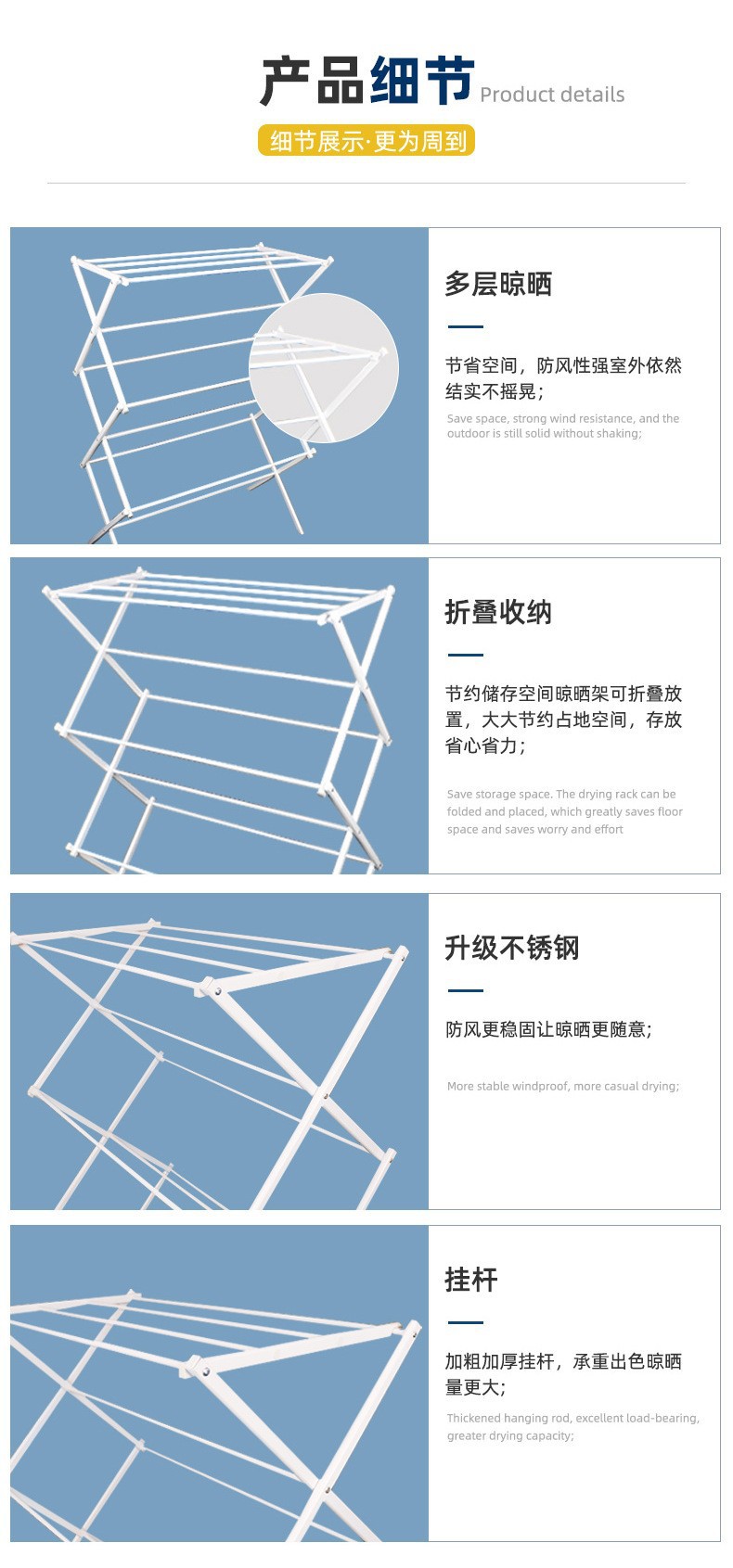 产品细节 Product details

细节展示·更为周到

多层晾晒

节省空间，防风性强室外依然结实不摇晃；

Save space, strong wind resistance, and the outdoor is still solid without shaking;

折叠收纳

节约储存空间晾晒架可折叠放置，大大节约占地空间，存放省心省力；

Save storage space. The drying rack can be folded and placed, which greatly saves floor space and saves worry and effort

升级不锈钢

防风更稳固让晾晒更随意；

More stable windproof, more casual drying;

挂杆

加粗加厚挂杆，承重出色晾晒量更大；

Thickened hanging rod, excellent load-bearing, greater drying capacity;