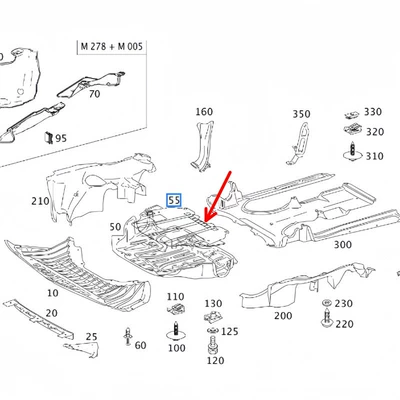 M 278 + M 005
70
95
160
350
330
320
310
210
55
50
300
10
20
25
60
110
100
130
125
120
200
230
220