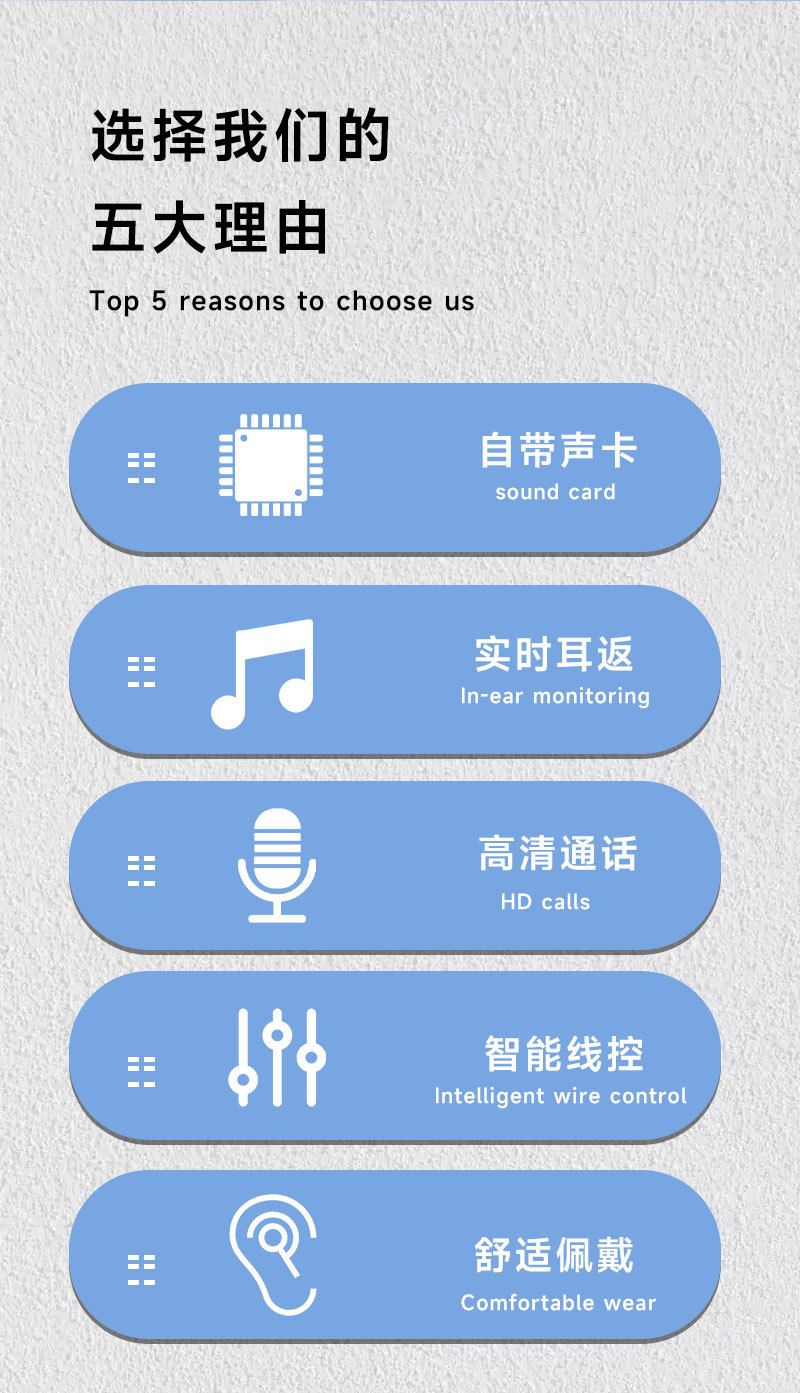 选择我们的
五大理由
Top 5 reasons to choose us

自带声卡
sound card

实时耳返
In-ear monitoring

高清通话
HD calls

智能线控
Intelligent wire control

舒适佩戴
Comfortable wear