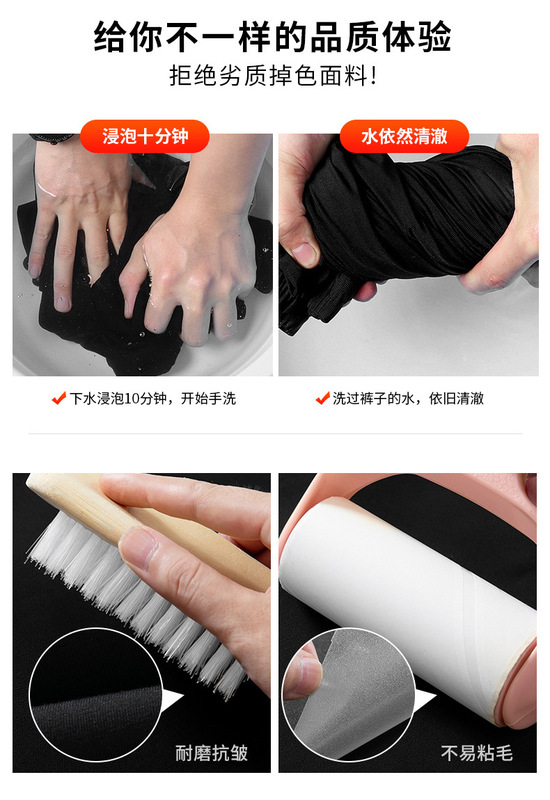 给你不一样的品质体验

拒绝劣质掉色面料!

浸泡十分钟

水依然清澈

✔ 下水浸泡10分钟，开始手洗

✔ 洗过裤子的水，依旧清澈

耐磨抗皱

不易粘毛