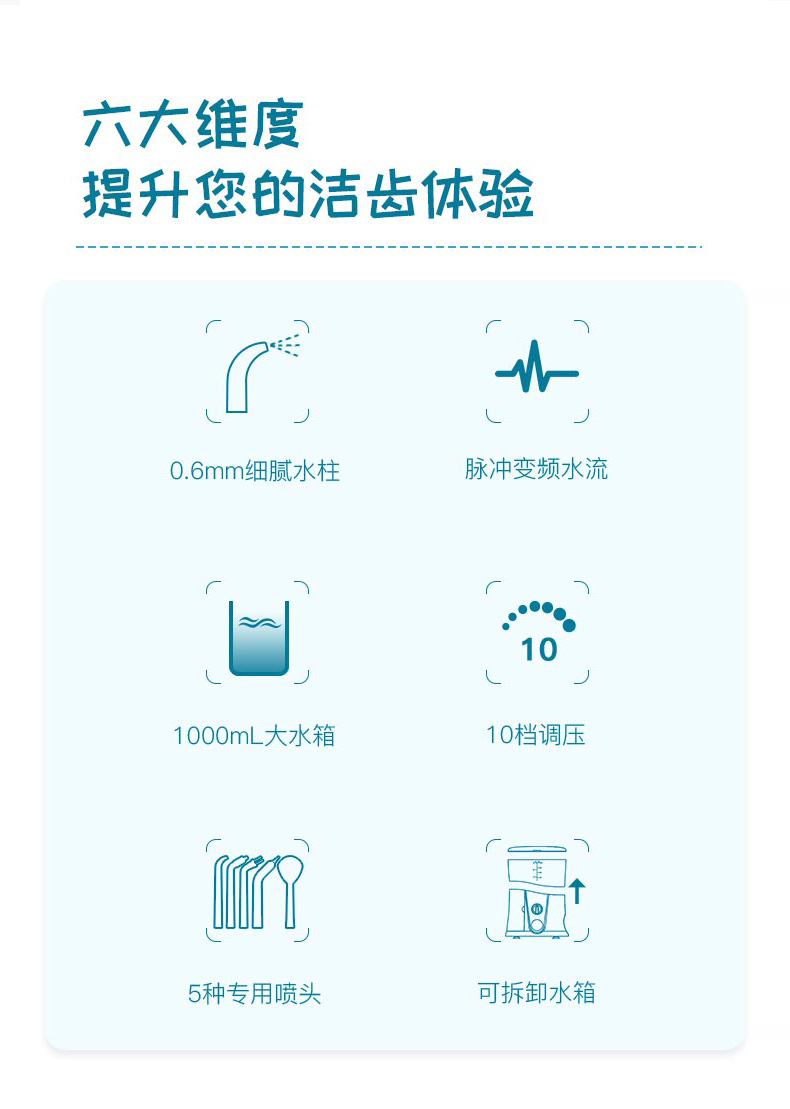 六大维度
提升您的洁齿体验

0.6mm细腻水柱

脉冲变频水流

1000mL大水箱

10

10档调压

5种专用喷头

可拆卸水箱