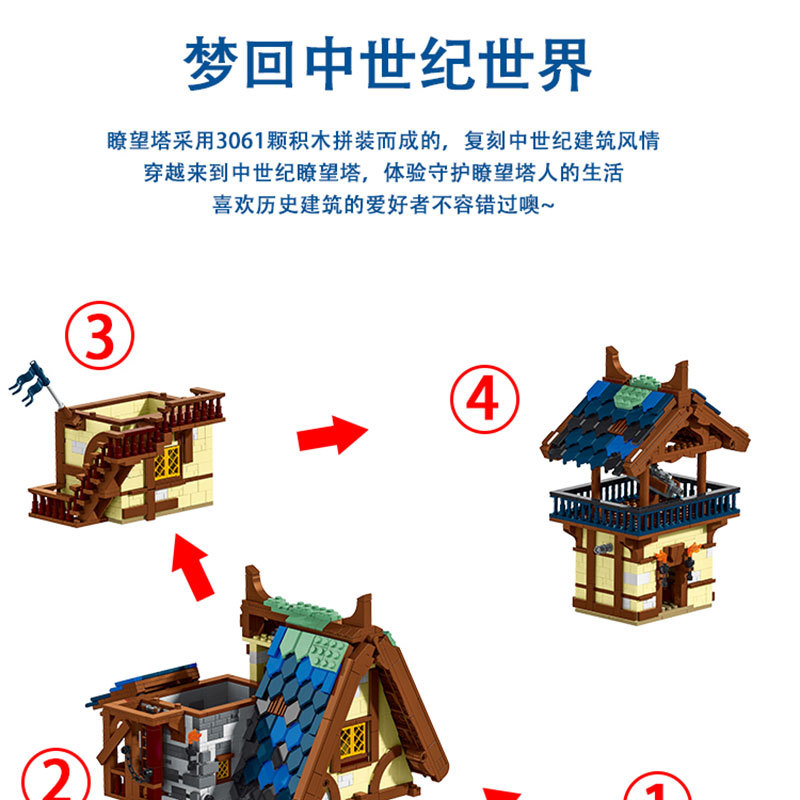 梦回中世纪世界

瞭望塔采用3061颗积木拼装而成的，复刻中世纪建筑风情
穿越来到中世纪瞭望塔，体验守护瞭望塔人的生活
喜欢历史建筑的爱好者不容错过噢~

③

④

②

①