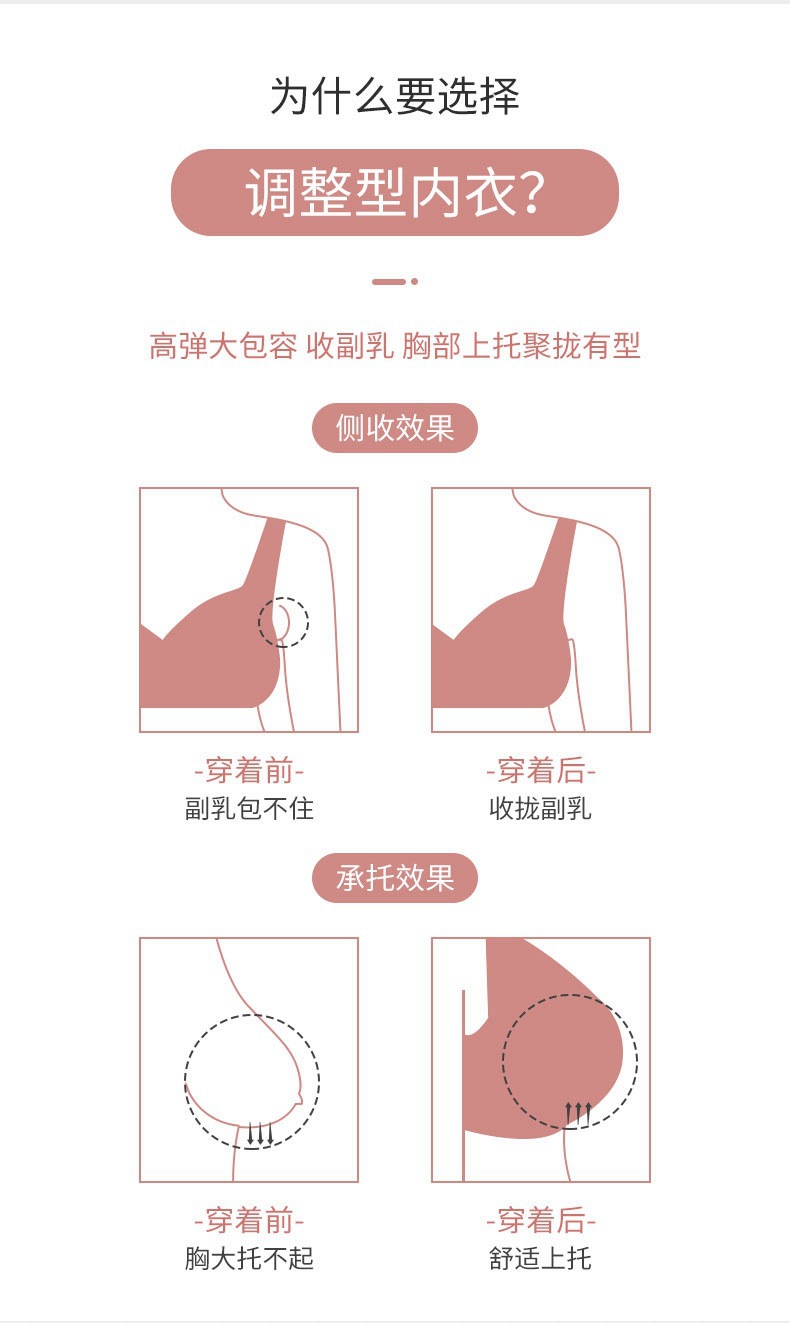 为什么要选择

调整型内衣?

高弹大包容 收副乳 胸部上托聚拢有型

侧收效果

-穿着前-
副乳包不住

-穿着后-
收拢副乳

承托效果

-穿着前-
胸大托不起

-穿着后-
舒适上托