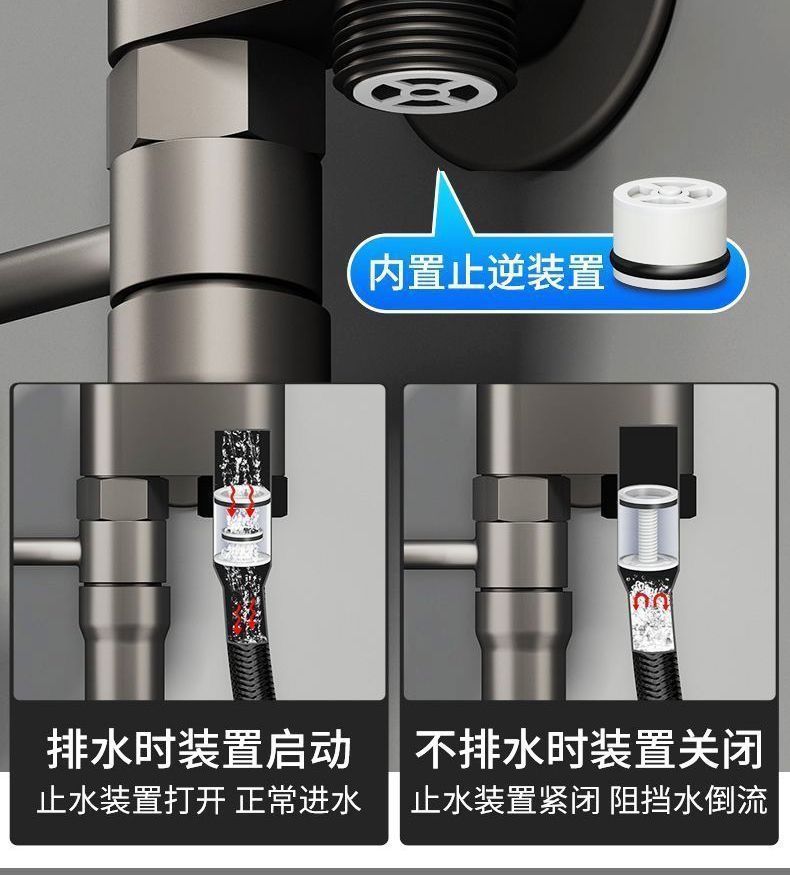 内置止逆装置

排水时装置启动
止水装置打开 正常进水

不排水时装置关闭
止水装置紧闭 阻挡水倒流