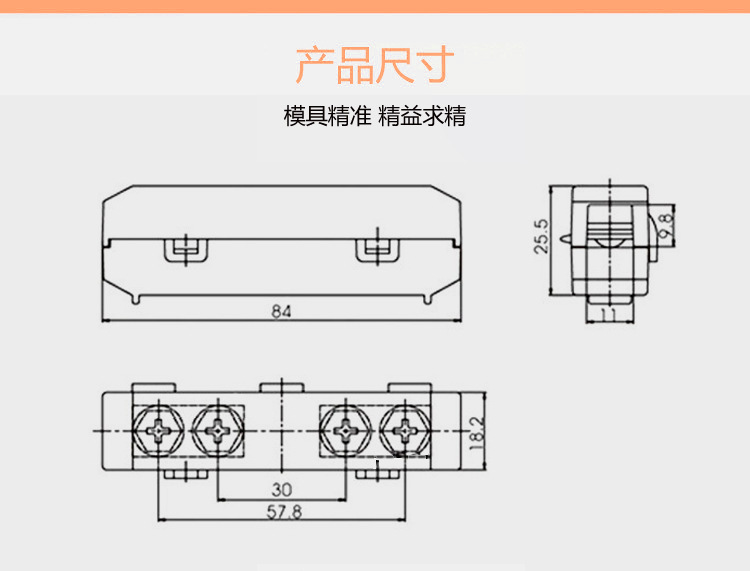 产品尺寸

模具精准 精益求精

84

25.5

9.8

11

18.2

30

57.8