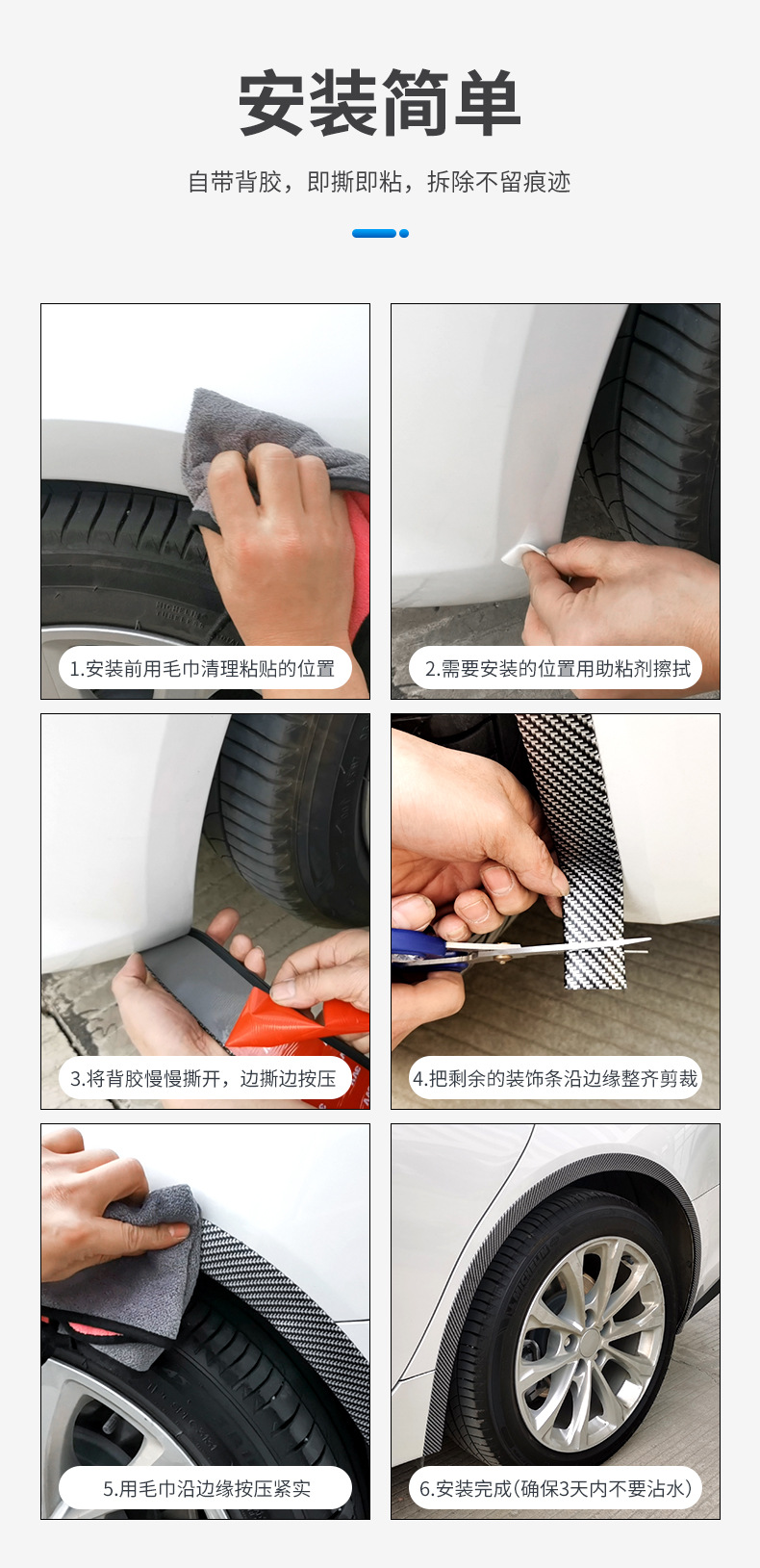 安装简单

自带背胶，即撕即粘，拆除不留痕迹

1.安装前用毛巾清理粘贴的位置

2.需要安装的位置用助粘剂擦拭

3.将背胶慢慢撕开，边撕边按压

4.把剩余的装饰条沿边缘整齐剪裁

5.用毛巾沿边缘按压紧实

6.安装完成(确保3天内不要沾水)