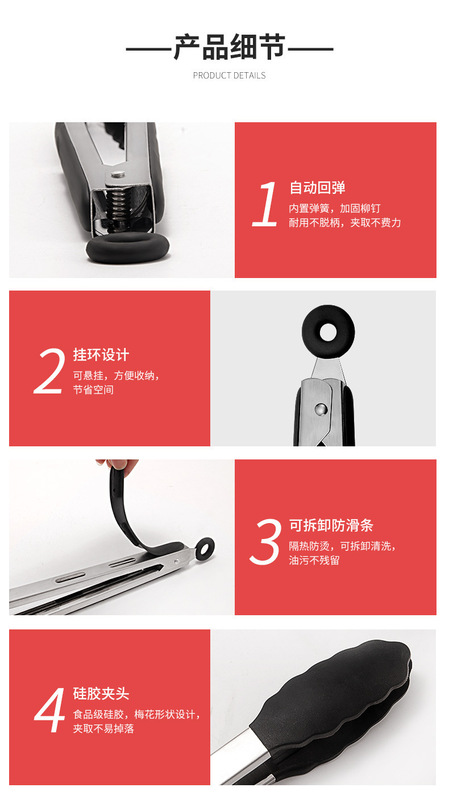 ——产品细节——

PRODUCT DETAILS

1 自动回弹

内置弹簧，加固柳钉
耐用不脱柄，夹取不费力

2 挂环设计

可悬挂，方便收纳，
节省空间

3 可拆卸防滑条

隔热防烫，可拆卸清洗，
油污不残留

4 硅胶夹头

食品级硅胶，梅花形状设计，
夹取不易掉落