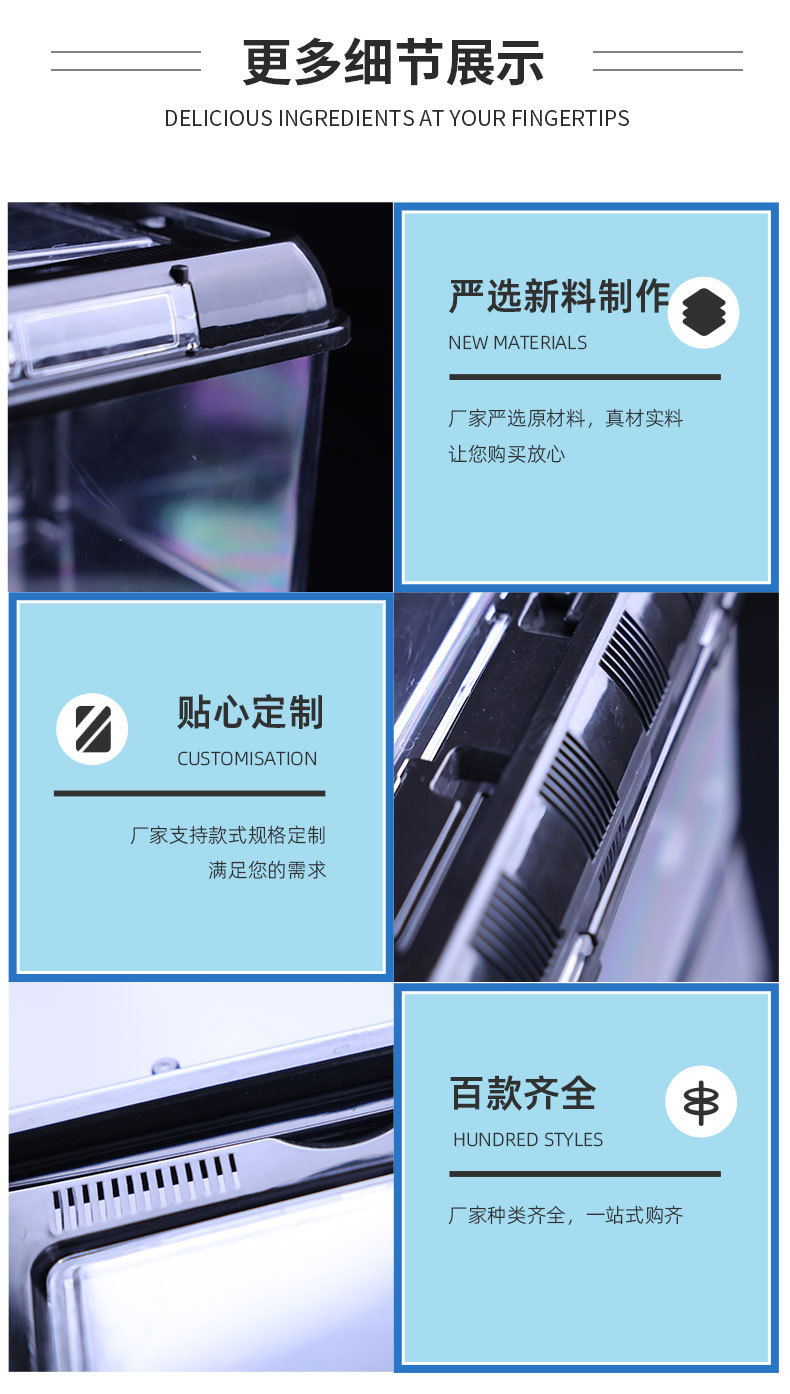 更多细节展示

DELICIOUS INGREDIENTS AT YOUR FINGERTIPS

严选新料制作

NEW MATERIALS

厂家严选原材料，真材实料
让您购买放心

贴心定制

CUSTOMISATION

厂家支持款式规格定制
满足您的需求

百款齐全

HUNDRED STYLES

厂家种类齐全，一站式购齐