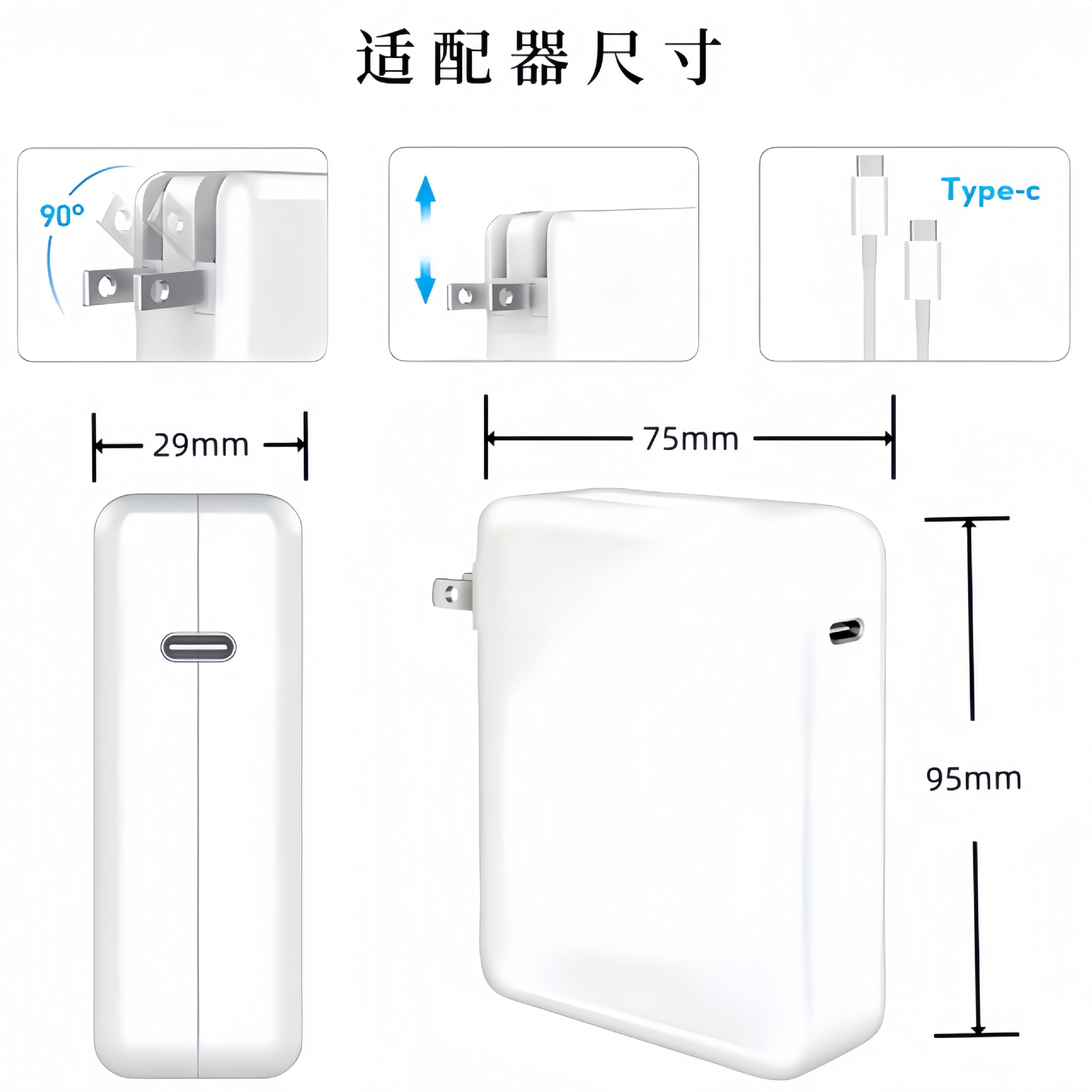 适配器尺寸

90°

Type-c

29mm

75mm

95mm