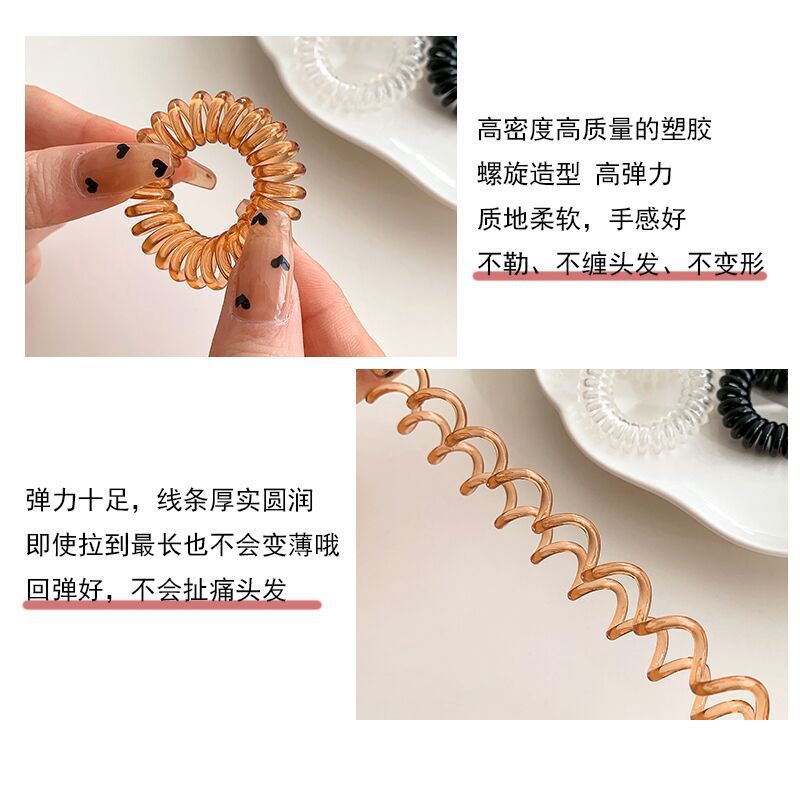 高密度高质量的塑胶
螺旋造型 高弹力
质地柔软，手感好
不勒、不缠头发、不变形

弹力十足，线条厚实圆润
即使拉到最长也不会变薄哦
回弹好，不会扯痛头发