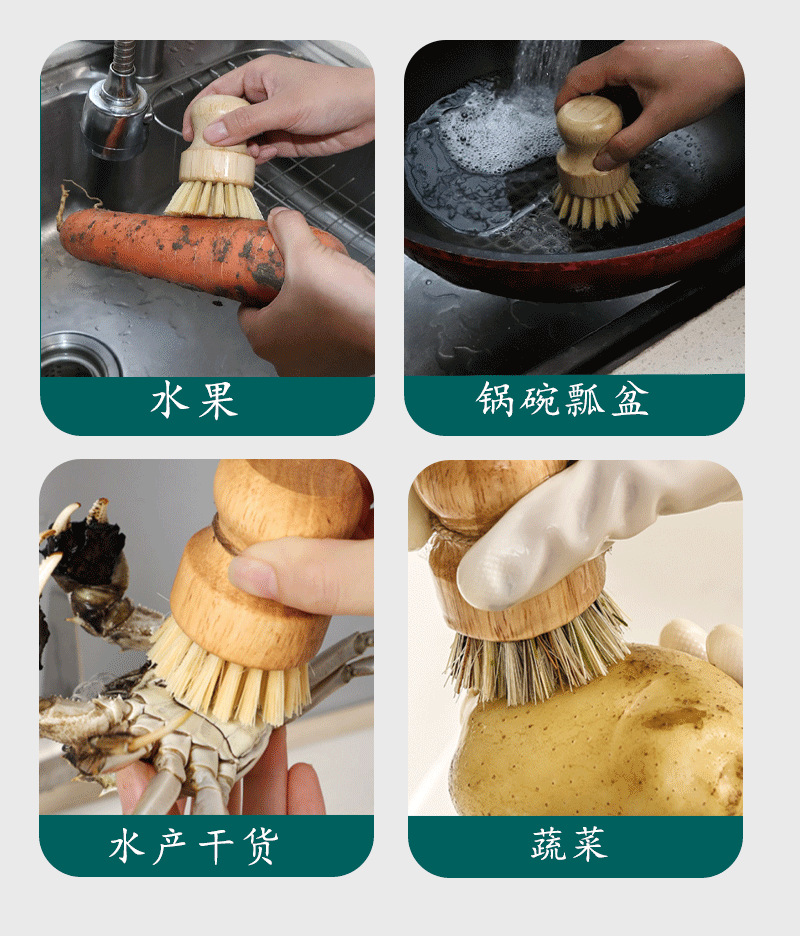 水果

锅碗瓢盆

水产干货

蔬菜