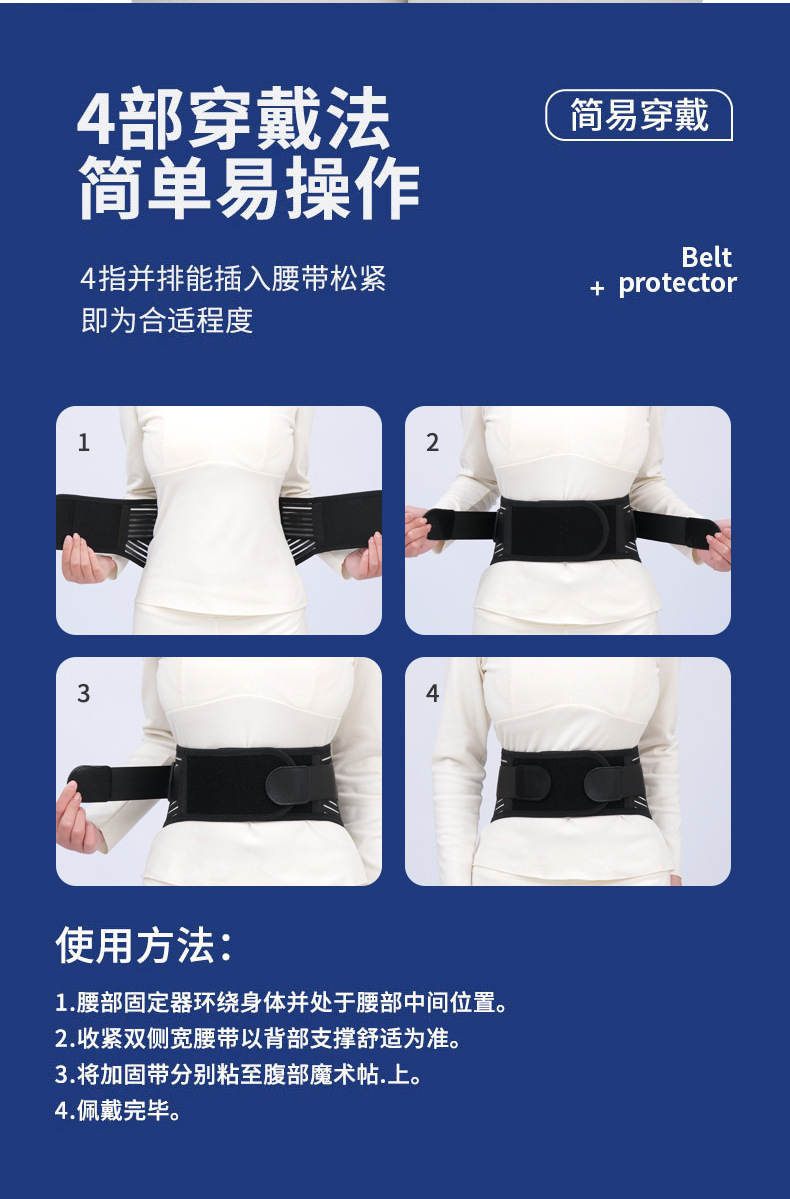 4部穿戴法
简单易操作

简易穿戴

4指并排能插入腰带松紧
即为合适程度

Belt
+ protector

1

2

3

4

使用方法：

1.腰部固定器环绕身体并处于腰部中间位置。
2.收紧双侧宽腰带以背部支撑舒适为准。
3.将加固带分别粘至腹部魔术帖.上。
4.佩戴完毕。