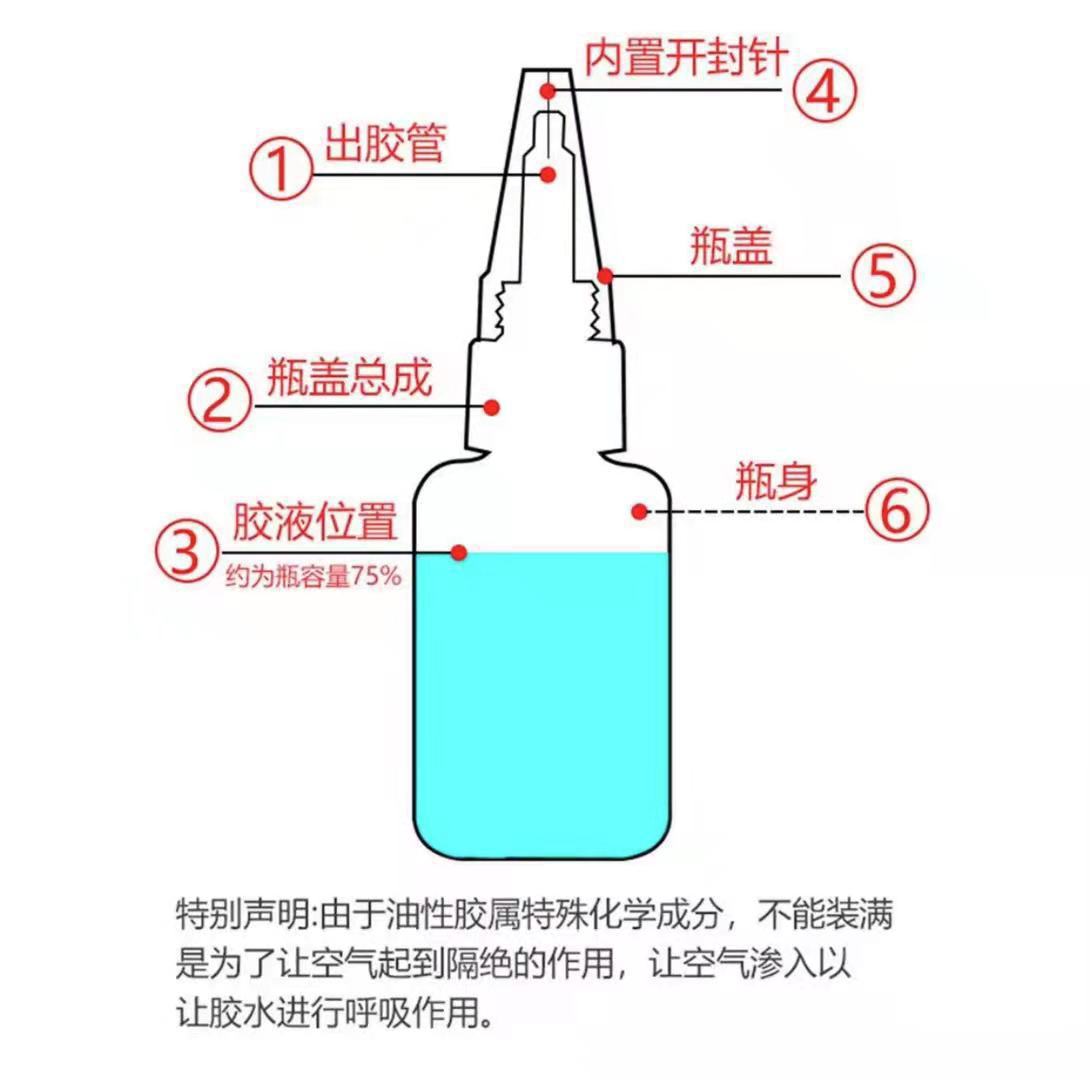 内置开封针 ④

① 出胶管

瓶盖 ⑤

② 瓶盖总成

瓶身 ⑥

③ 胶液位置
约为瓶容量75%

特别声明:由于油性胶属特殊化学成分，不能装满是为了让空气起到隔绝的作用，让空气渗入以让胶水进行呼吸作用。