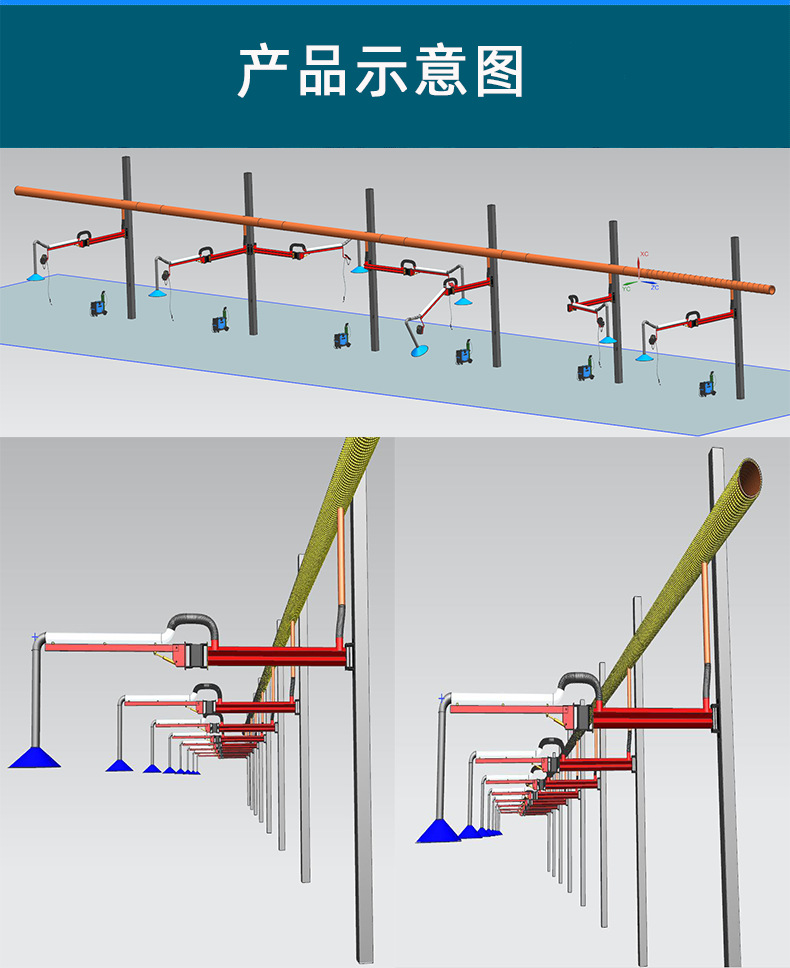 产品示意图

XC
YC
ZC