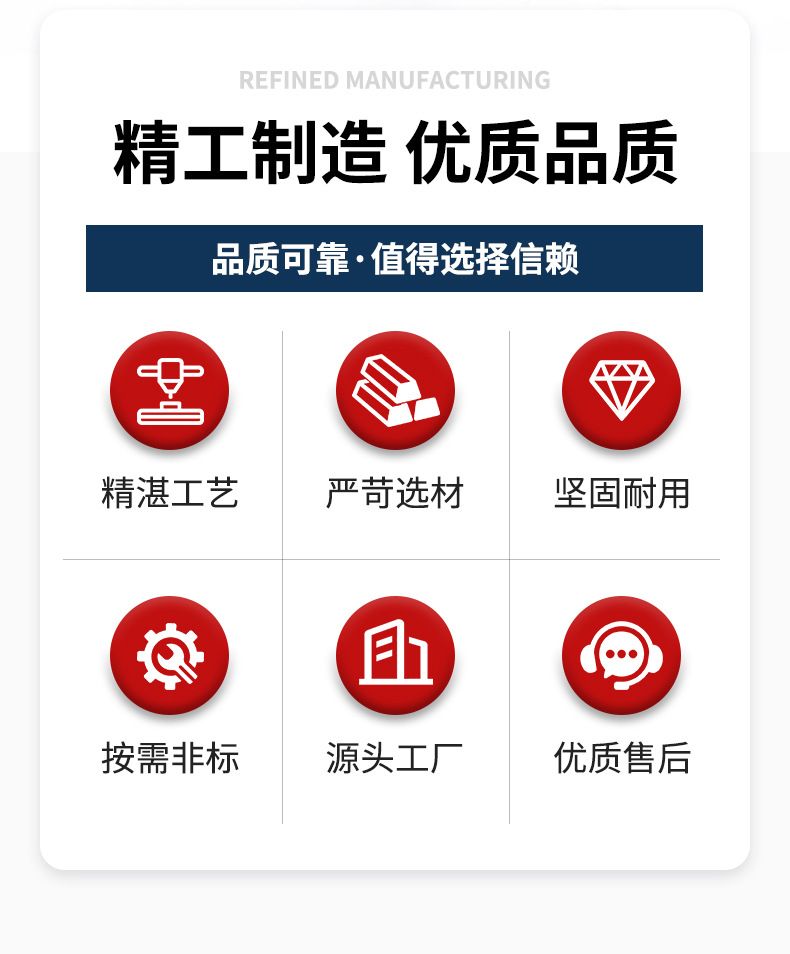 REFINED MANUFACTURING

精工制造 优质品质

品质可靠·值得选择信赖

精湛工艺

严苛选材

坚固耐用

按需非标

源头工厂

优质售后