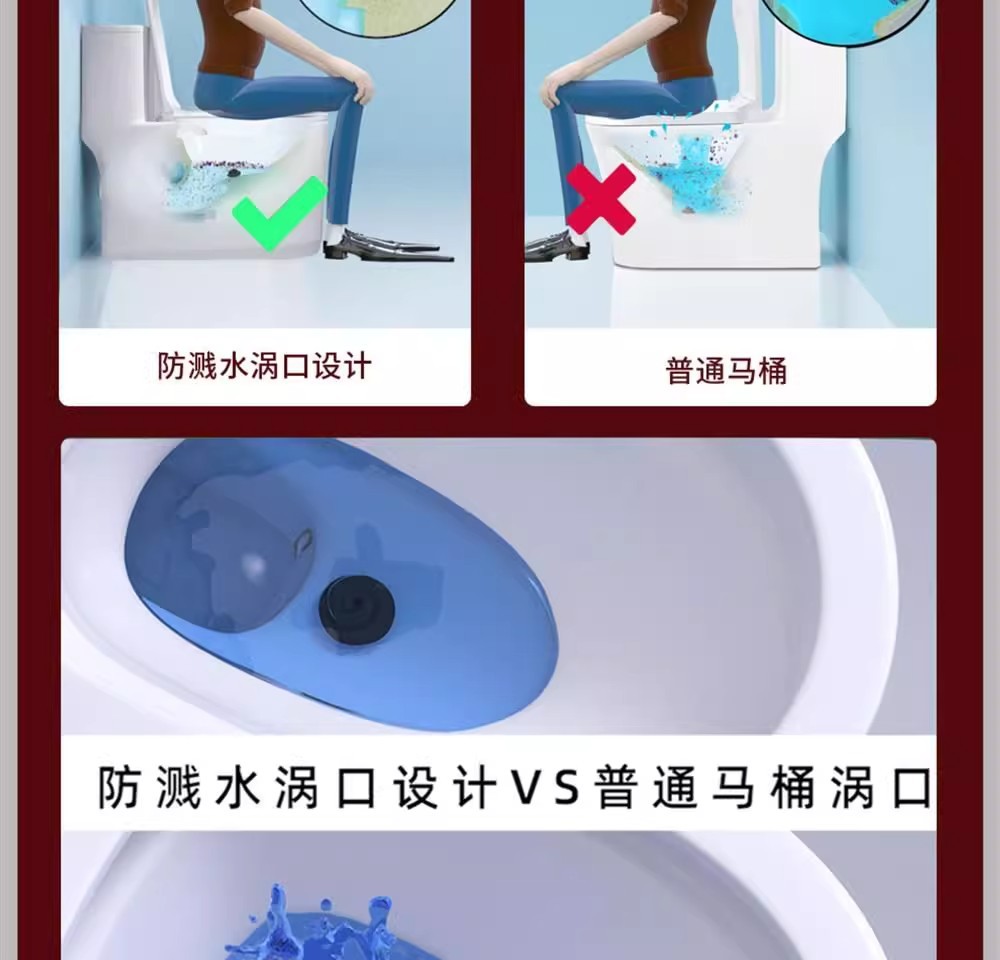 防溅水涡口设计

普通马桶

防溅水涡口设计VS普通马桶涡口