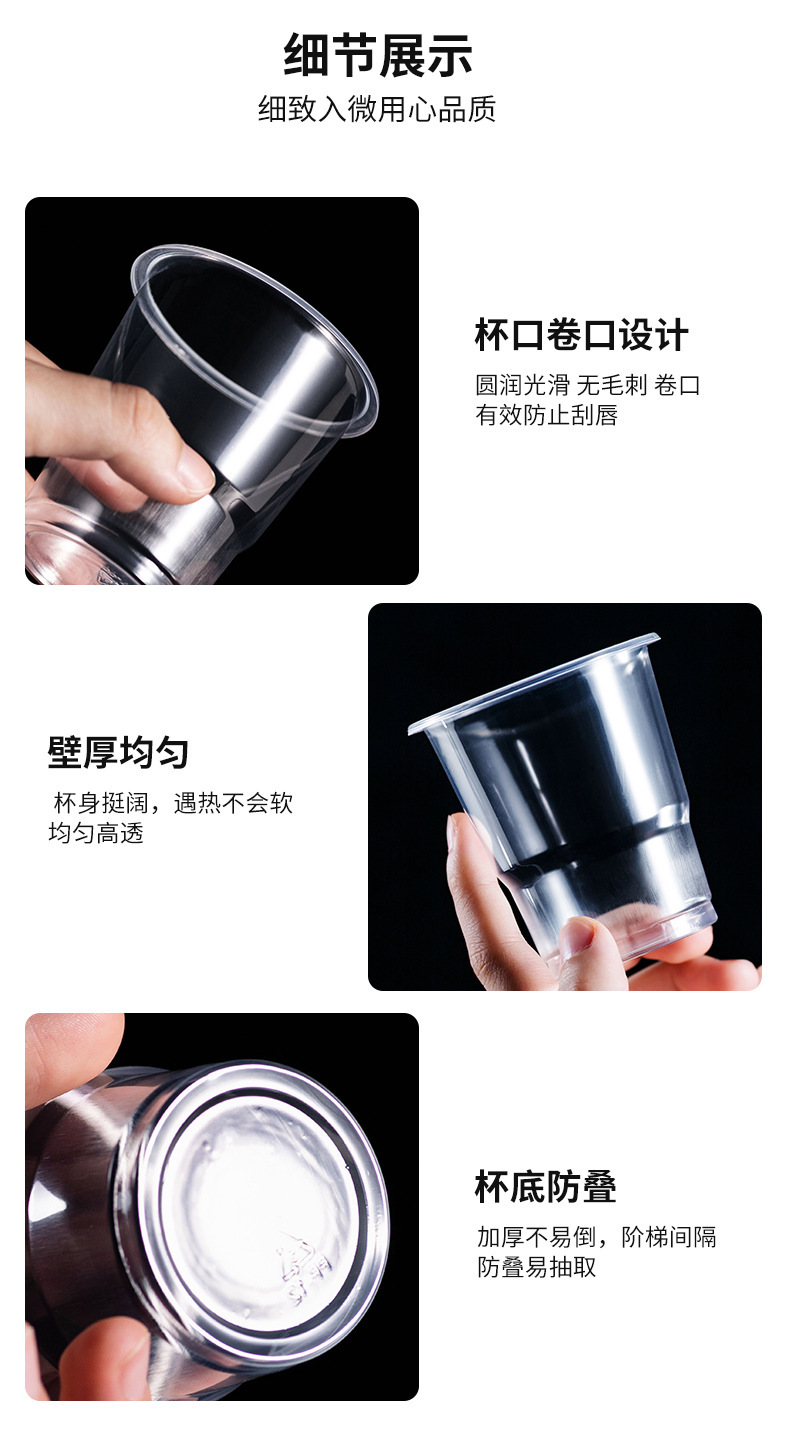 细节展示

细致入微用心品质

杯口卷口设计

圆润光滑 无毛刺 卷口
有效防止刮唇

壁厚均匀

杯身挺阔，遇热不会软
均匀高透

杯底防叠

加厚不易倒，阶梯间隔
防叠易抽取