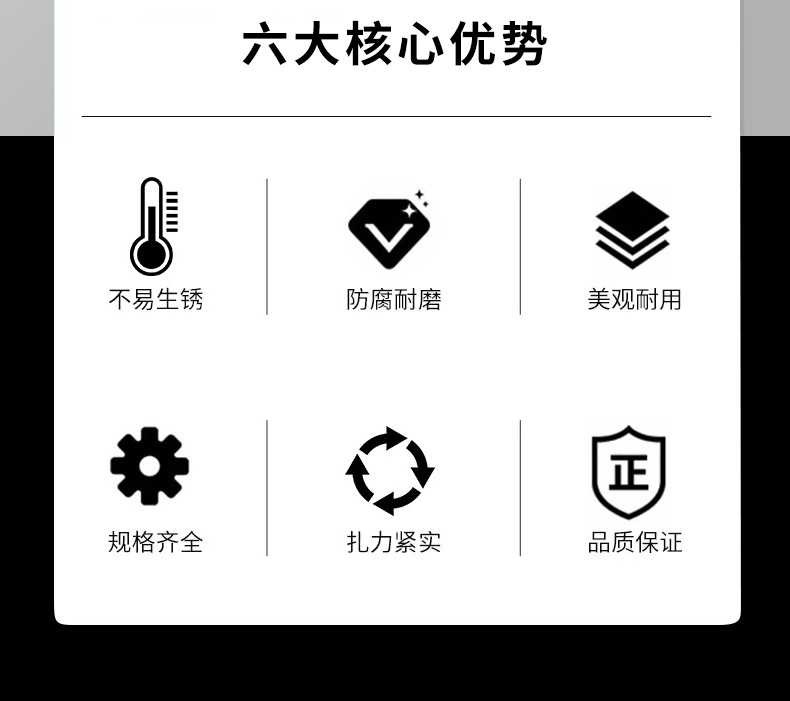 六大核心优势

不易生锈

防腐耐磨

美观耐用

规格齐全

扎力紧实

正

品质保证