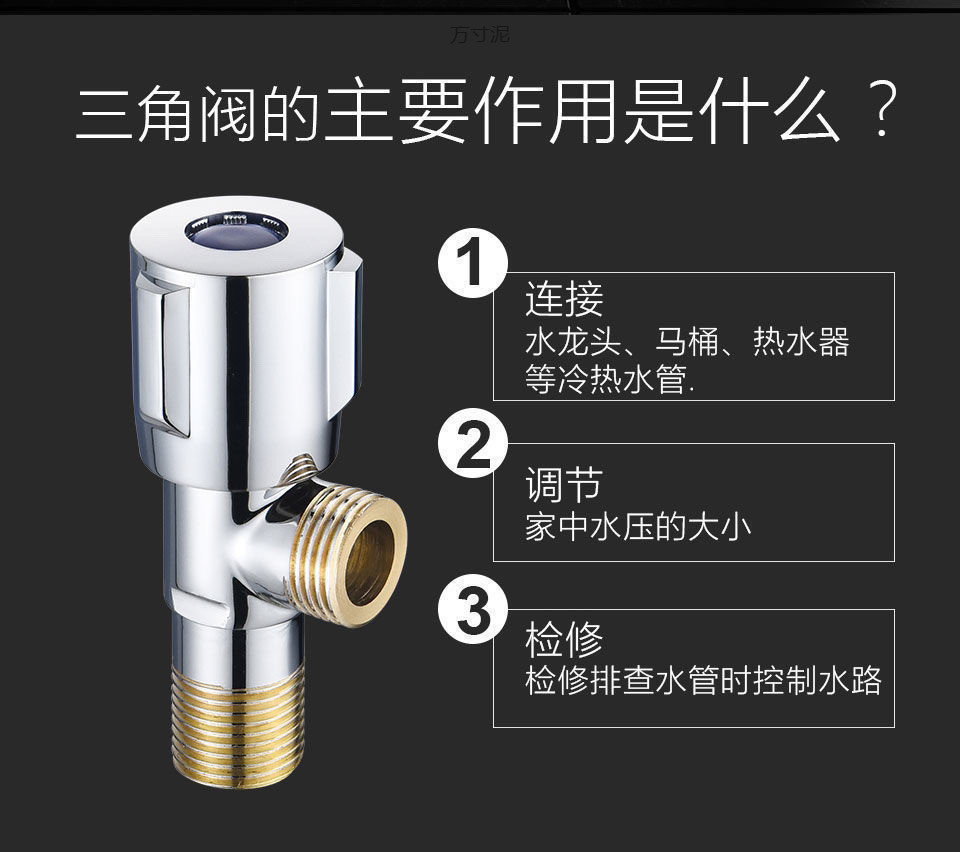 万寸泥

三角阀的主要作用是什么？

1
连接
水龙头、马桶、热水器等冷热水管.

2
调节
家中水压的大小

3
检修
检修排查水管时控制水路