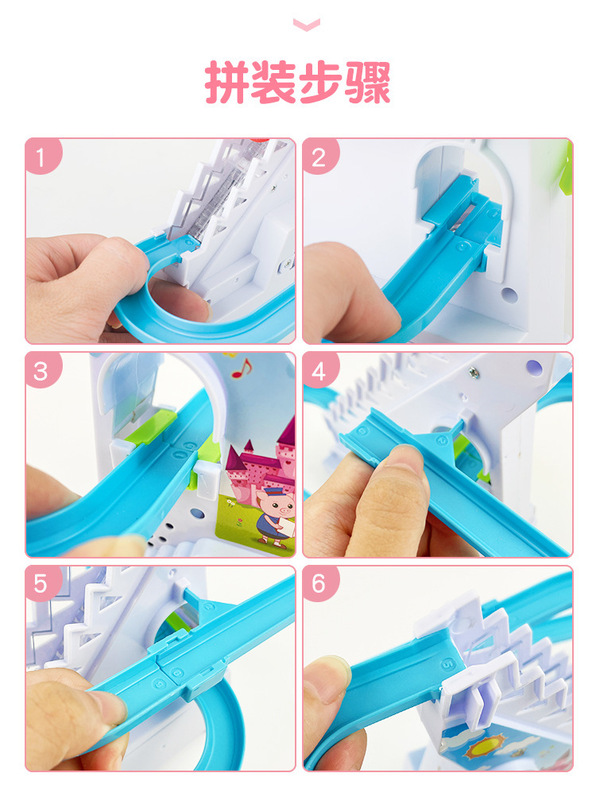 拼装步骤

1

2

3

4

5

6